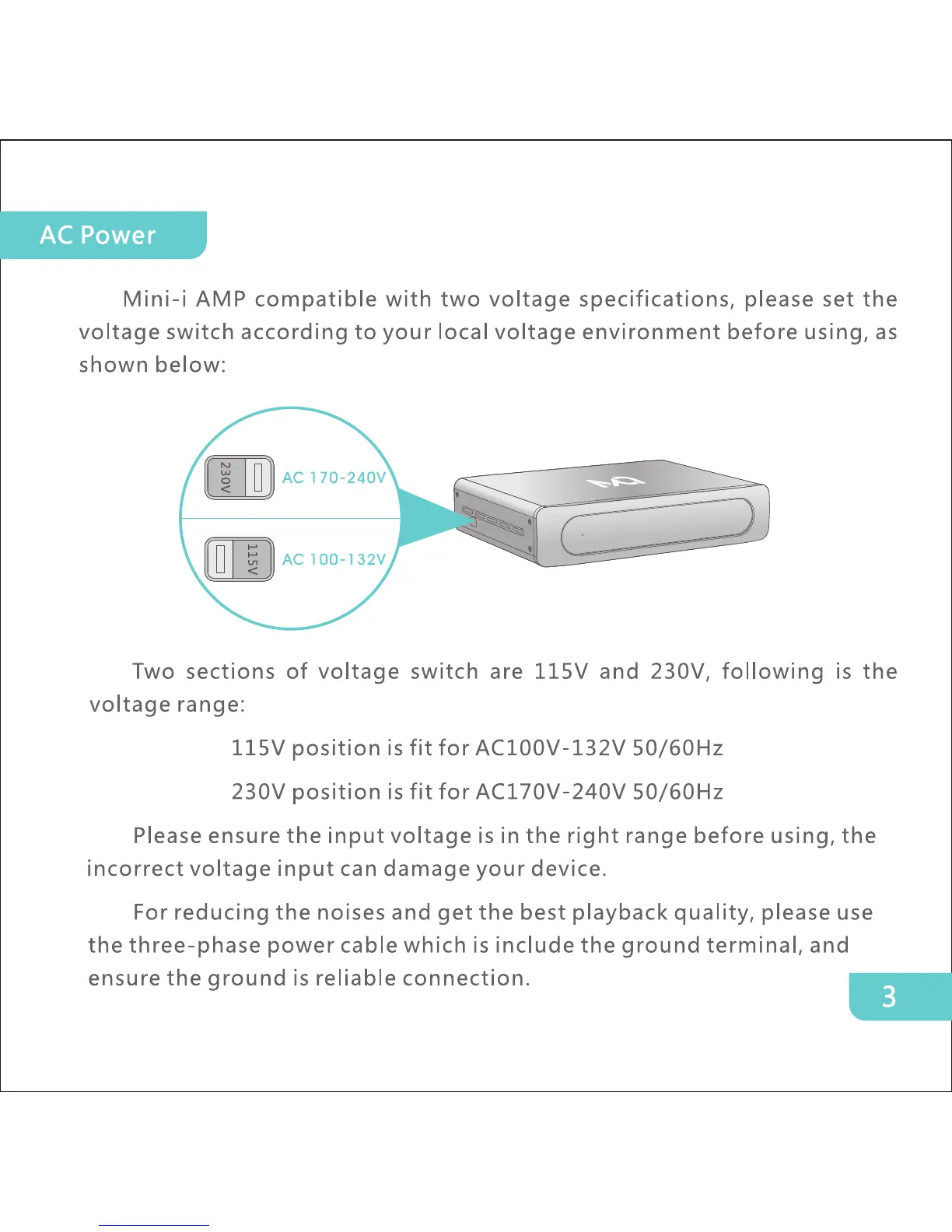 AC Power

Mini-i AMP compatible with two voltage specifications, please set the voltage switch according to your local voltage environment before using, as shown below:

230V

AC 170-240V

115V

AC 100-132V

Two sections of voltage switch are 115V and 230V, following is the voltage range:

115V position is fit for AC100V-132V 50/60Hz

230V position is fit for AC170V-240V 50/60Hz

Please ensure the input voltage is in the right range before using, the incorrect voltage input can damage your device.

For reducing the noises and get the best playback quality, please use the three-phase power cable which is include the ground terminal, and ensure the ground is reliable connection.

3