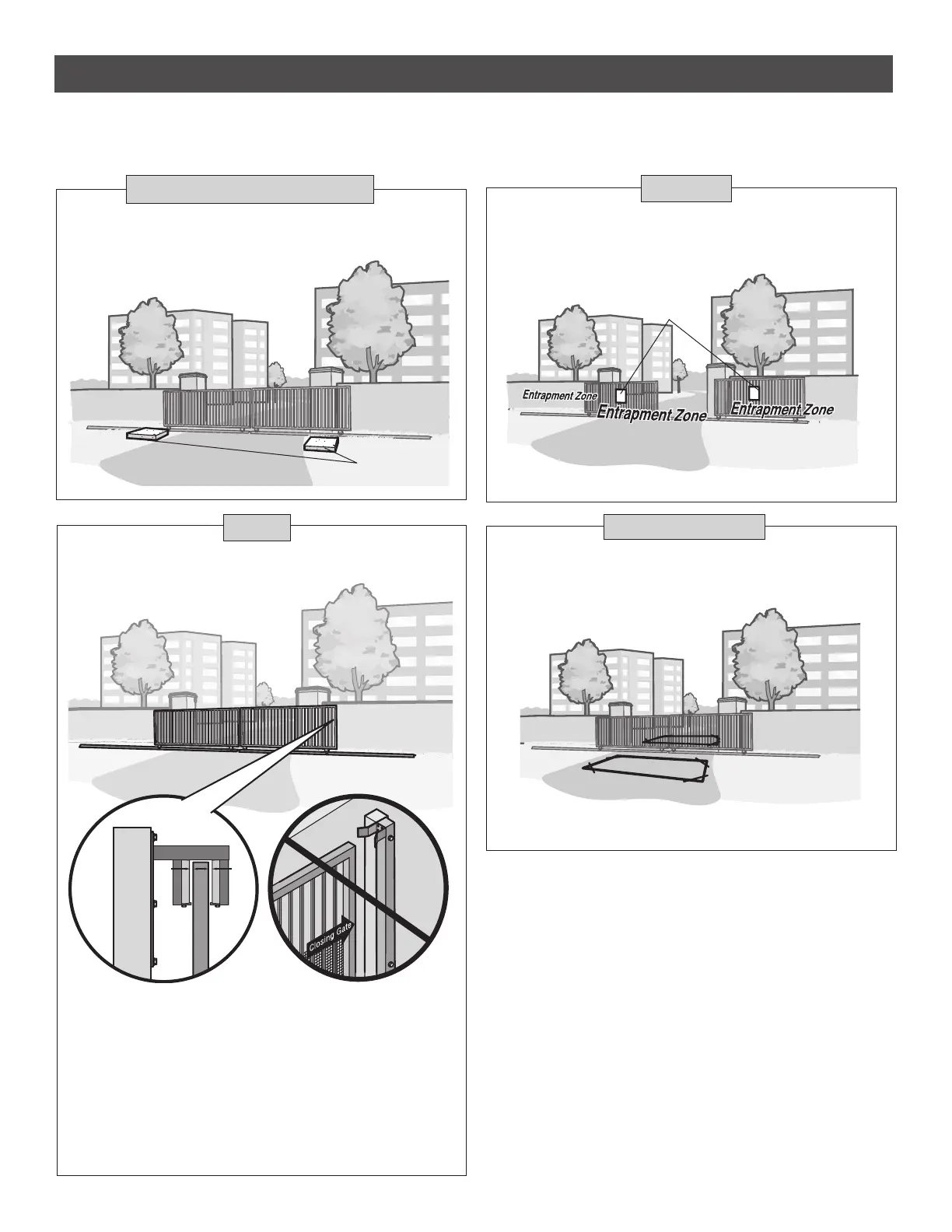 Entrapment Zone

Entrapment Zone

Entrapment Zone

Closing Gate