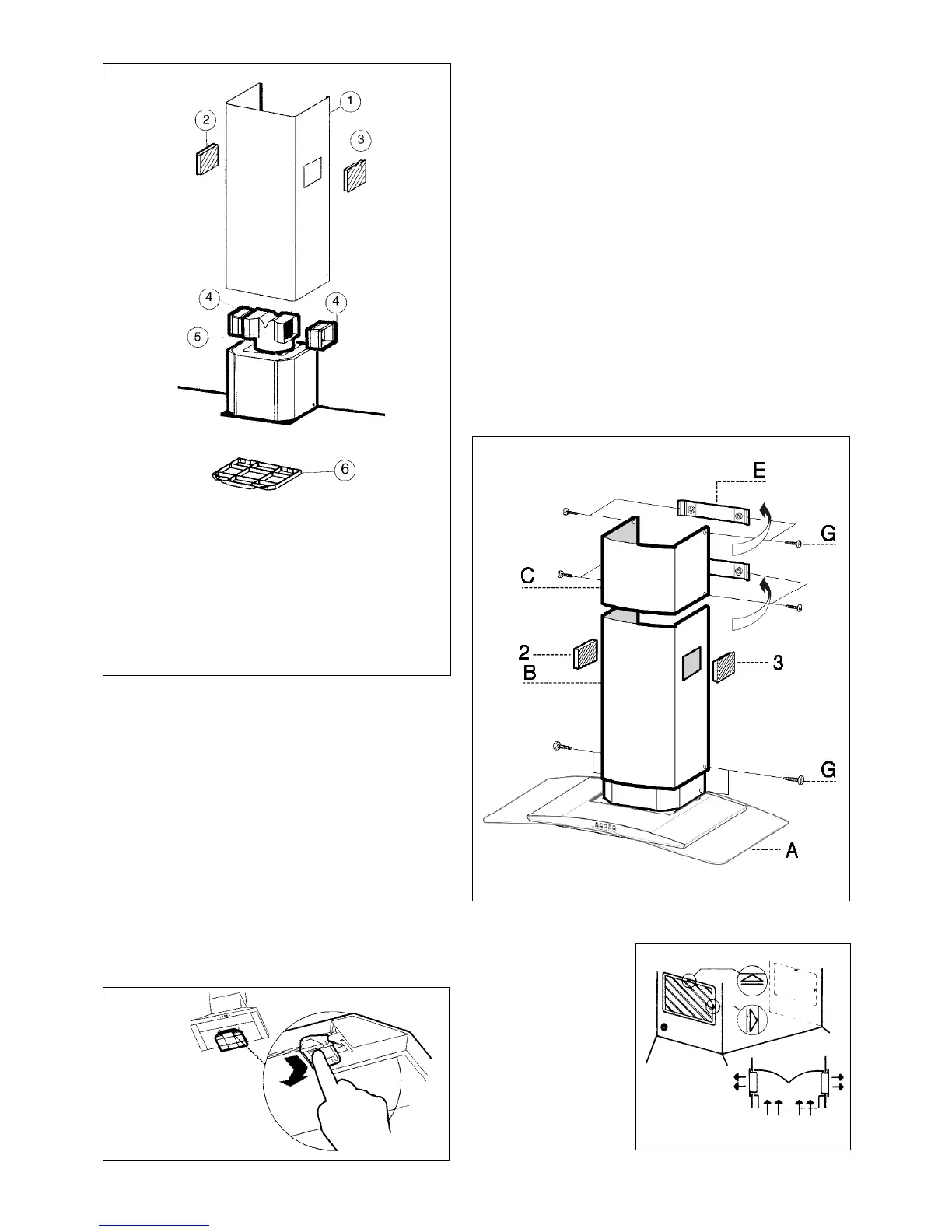 1
2
3
4
4
5
6

E
G
C
2
3
B
G
A