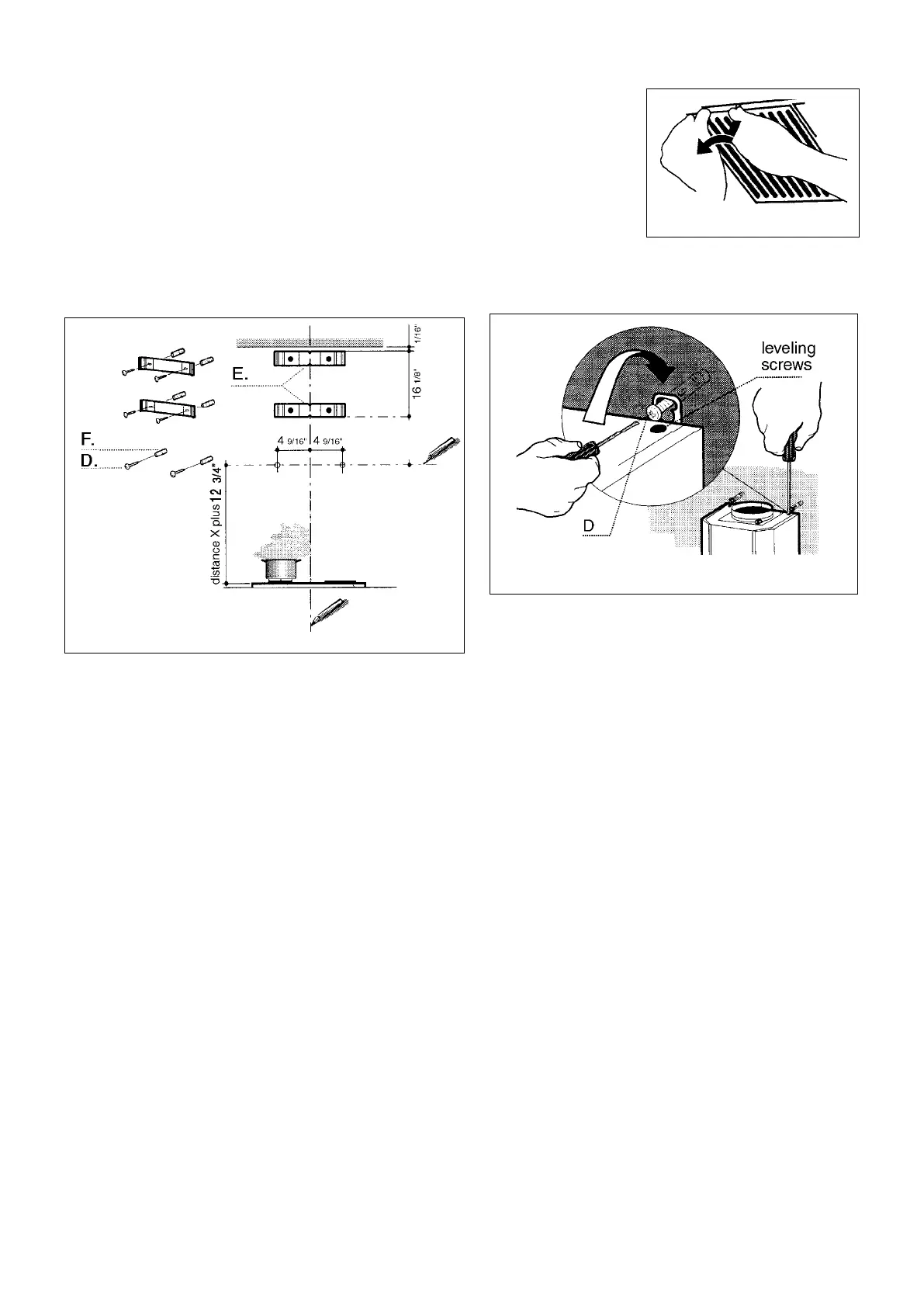 1/16"

E.

16 1/8"

F.

D.

4 9/16" 4 9/16"

distance X plus 12 3/4"

leveling screws

D