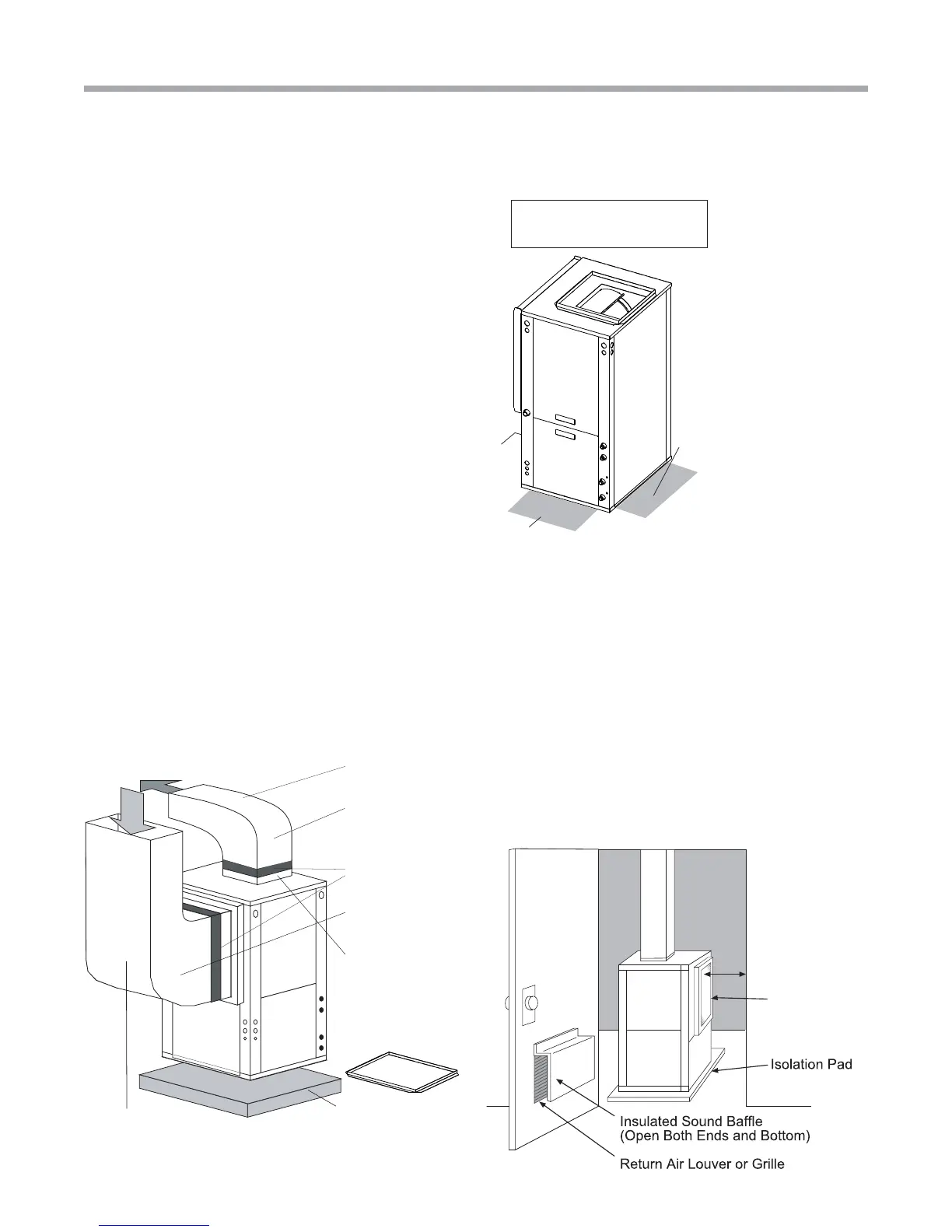 Isolation Pad

Insulated Sound Baffle (Open Both Ends and Bottom)

Return Air Louver or Grille