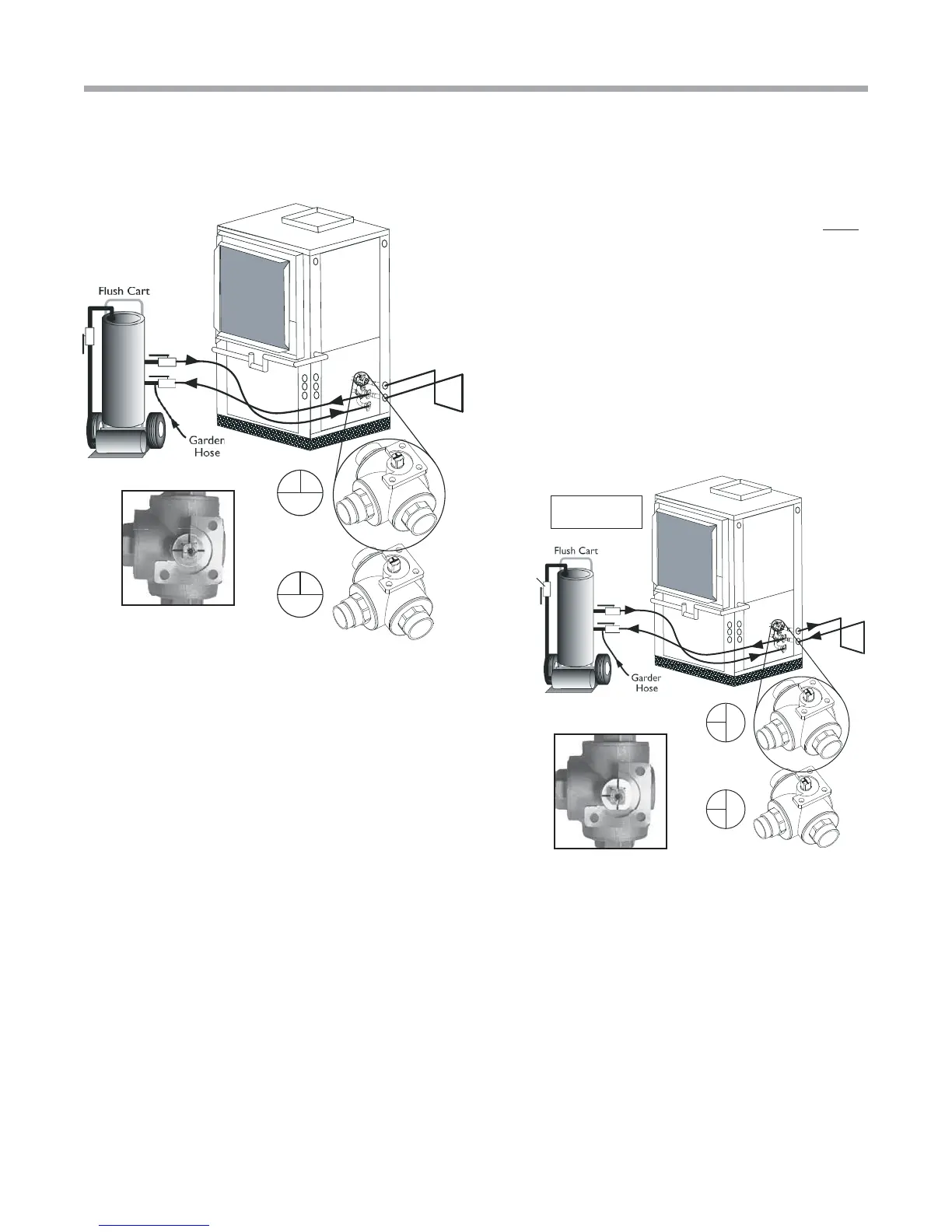 Flush Cart

Garden Hose

Flush Cart

Garden Hose