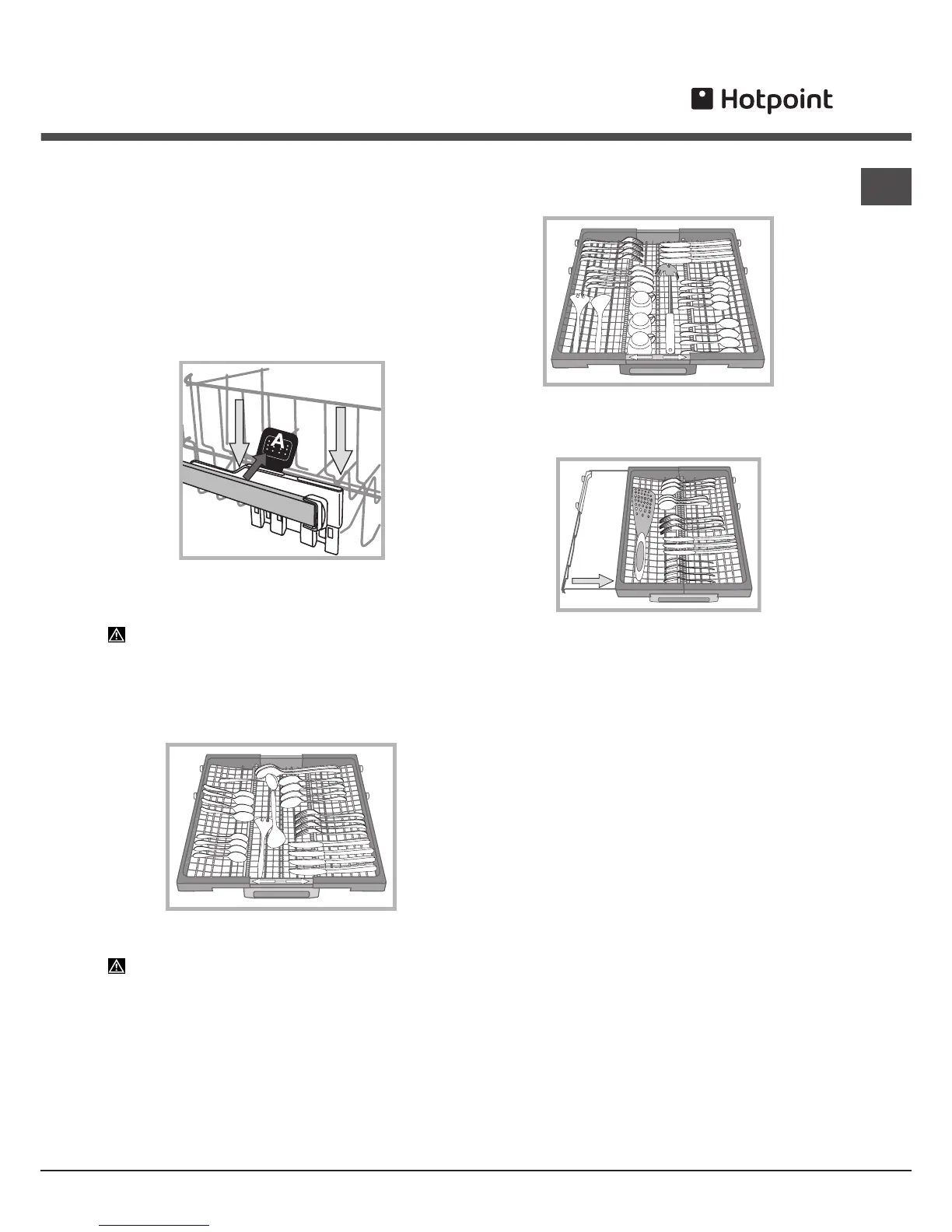 Hotpoint

A