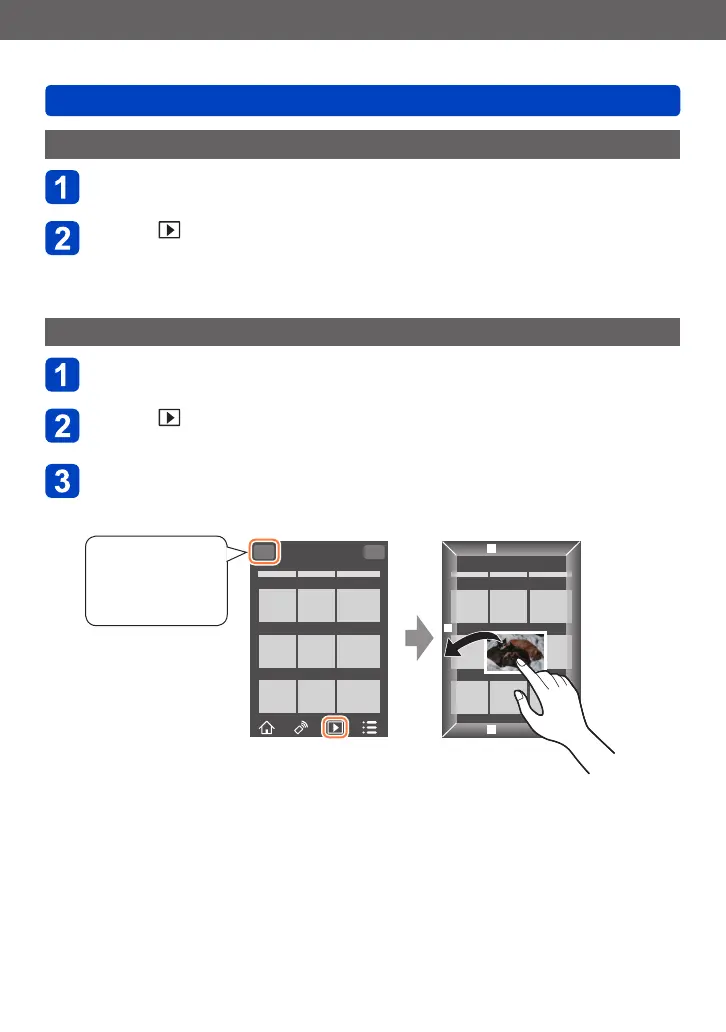 1

2

1

2

3