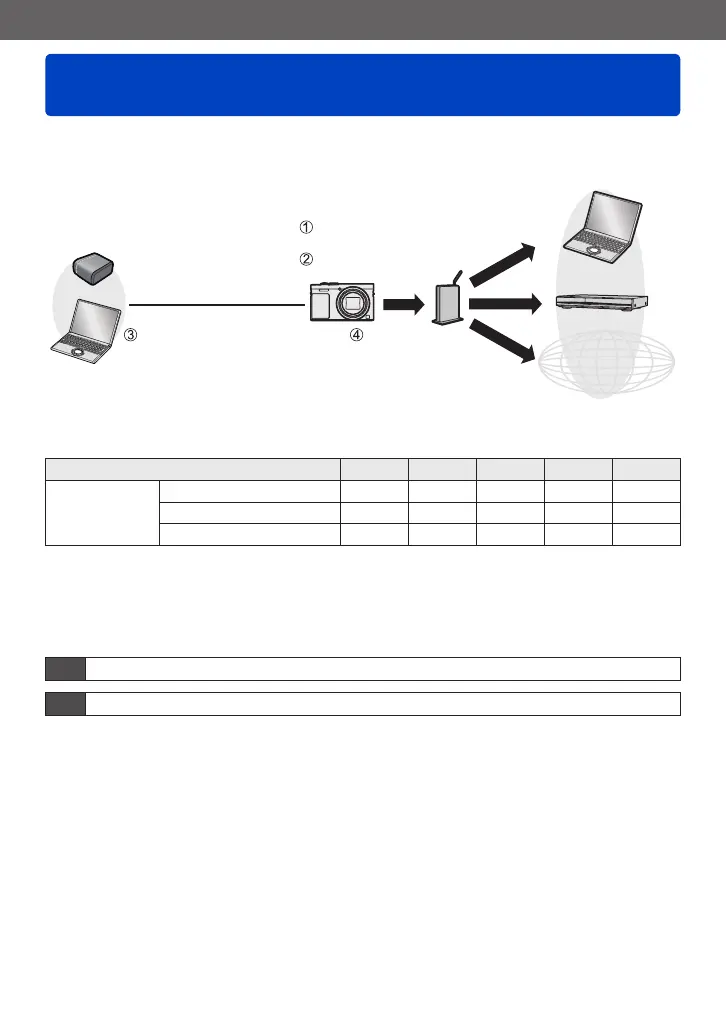 ①

②

③

④