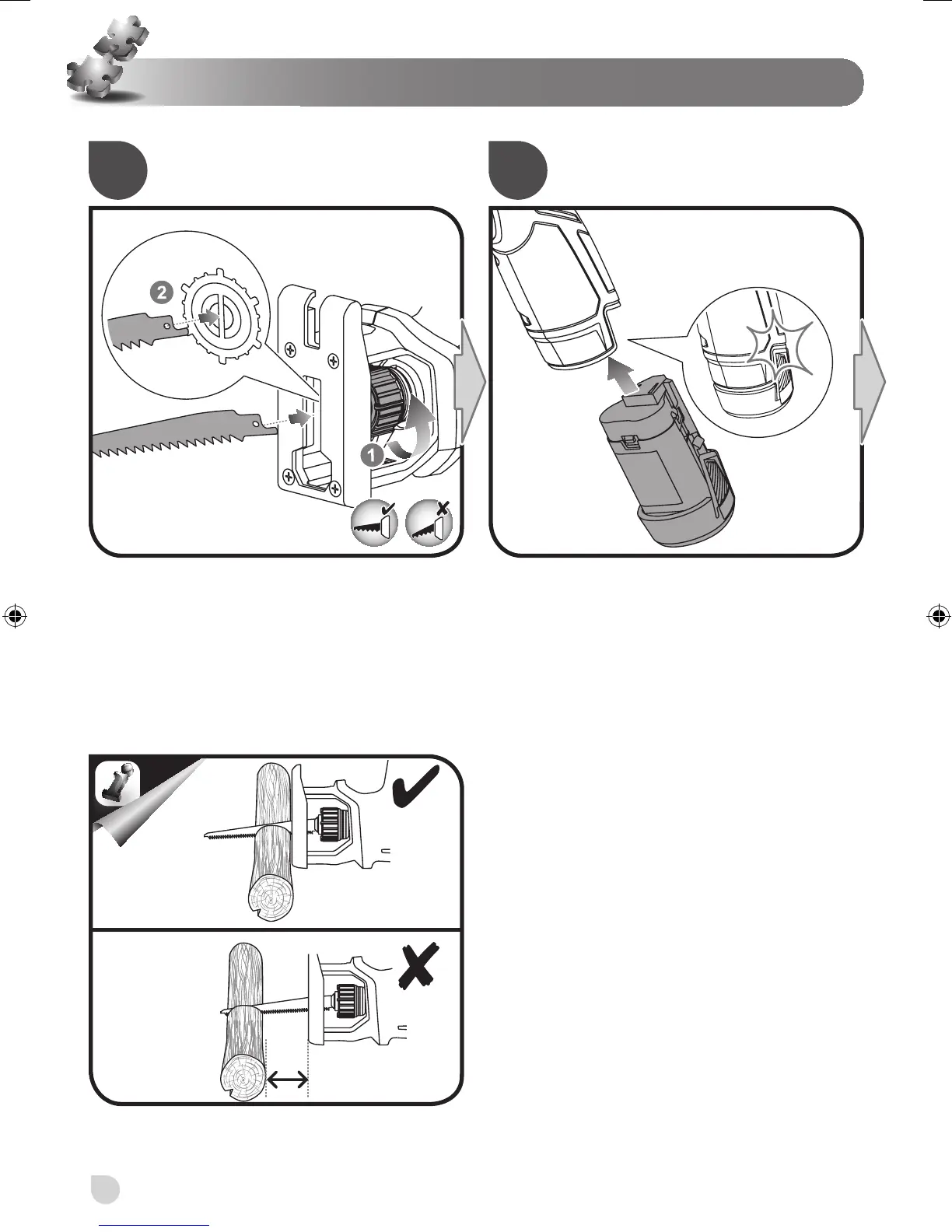 2

1