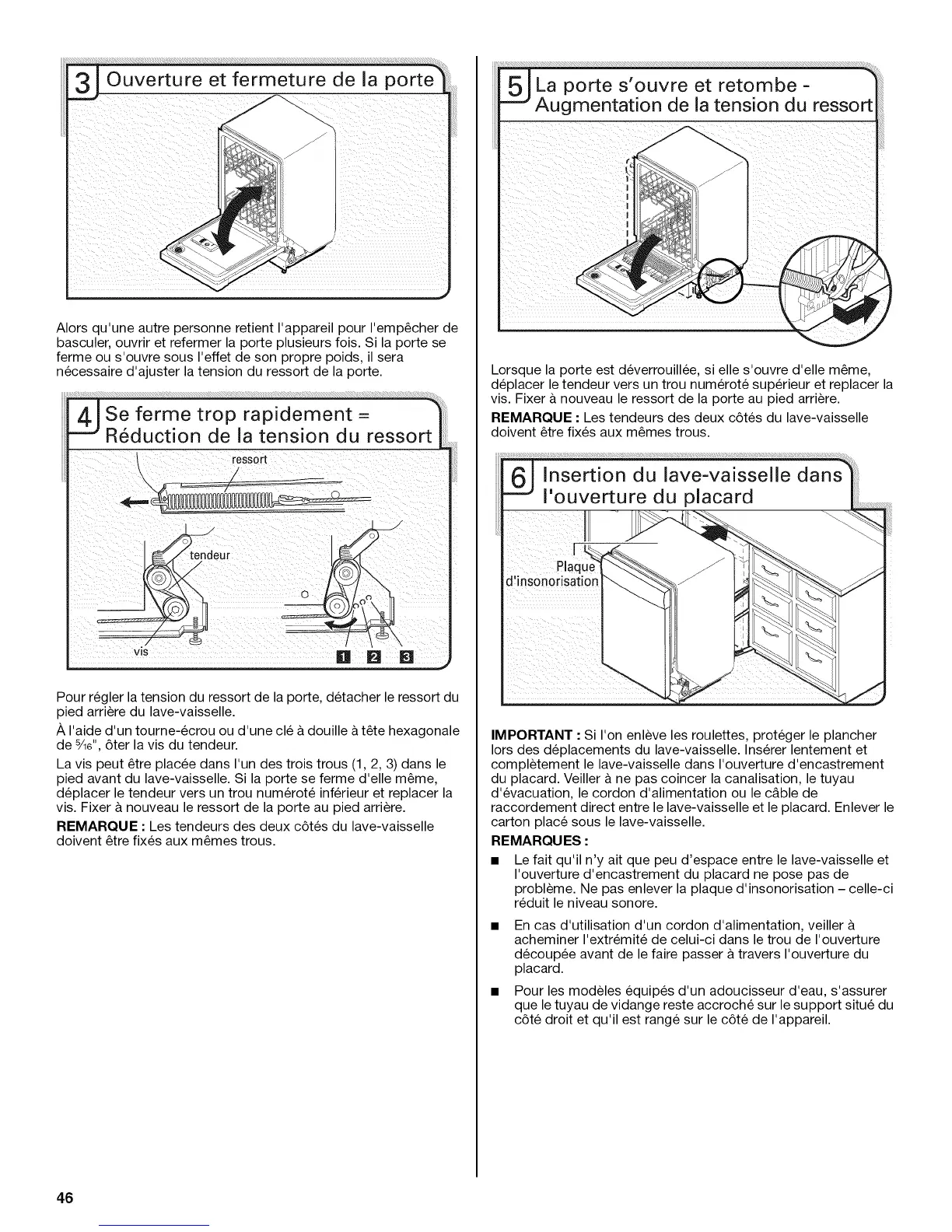 3 Ouverture et fermeture de la porte

Alors qu'une autre personne retient l'appareil pour l'empêcher de basculer, ouvrir et refermer la porte plusieurs fois. Si la porte se ferme ou s'ouvre sous l'effet de son propre poids, il sera nécessaire d'ajuster la tension du ressort de la porte.

4 Se ferme trop rapidement = Réduction de la tension du ressort

ressort

tendeur

vis

1 2 3

Pour régler la tension du ressort de la porte, détacher le ressort du pied arrière du lave-vaisselle.

À l'aide d'un tourne-écrou ou d'une clé à douille à tête hexagonale de $\frac{5}{16}$", ôter la vis du tendeur.

La vis peut être placée dans l'un des trois trous (1, 2, 3) dans le pied avant du lave-vaisselle. Si la porte se ferme d'elle même, déplacer le tendeur vers un trou numéroté inférieur et replacer la vis. Fixer à nouveau le ressort de la porte au pied arrière.

REMARQUE : Les tendeurs des deux côtés du lave-vaisselle doivent être fixés aux mêmes trous.

5 La porte s'ouvre et retombe - Augmentation de la tension du ressort

Lorsque la porte est déverrouillée, si elle s'ouvre d'elle même, déplacer le tendeur vers un trou numéroté supérieur et replacer la vis. Fixer à nouveau le ressort de la porte au pied arrière.

REMARQUE : Les tendeurs des deux côtés du lave-vaisselle doivent être fixés aux mêmes trous.

6 Insertion du lave-vaisselle dans l'ouverture du placard

Plaque d'insonorisation

IMPORTANT : Si l'on enlève les roulettes, protéger le plancher lors des déplacements du lave-vaisselle. Insérer lentement et complètement le lave-vaisselle dans l'ouverture d'encastrement du placard. Veiller à ne pas coincer la canalisation, le tuyau d'évacuation, le cordon d'alimentation ou le câble de raccordement direct entre le lave-vaisselle et le placard. Enlever le carton placé sous le lave-vaisselle.

REMARQUES :

■ Le fait qu'il n'y ait que peu d'espace entre le lave-vaisselle et l'ouverture d'encastrement du placard ne pose pas de problème. Ne pas enlever la plaque d'insonorisation – celle-ci réduit le niveau sonore.

■ En cas d'utilisation d'un cordon d'alimentation, veiller à acheminer l'extrémité de celui-ci dans le trou de l'ouverture découpée avant de le faire passer à travers l'ouverture du placard.

■ Pour les modèles équipés d'un adoucisseur d'eau, s'assurer que le tuyau de vidange reste accroché sur le support situé du côté droit et qu'il est rangé sur le côté de l'appareil.

46