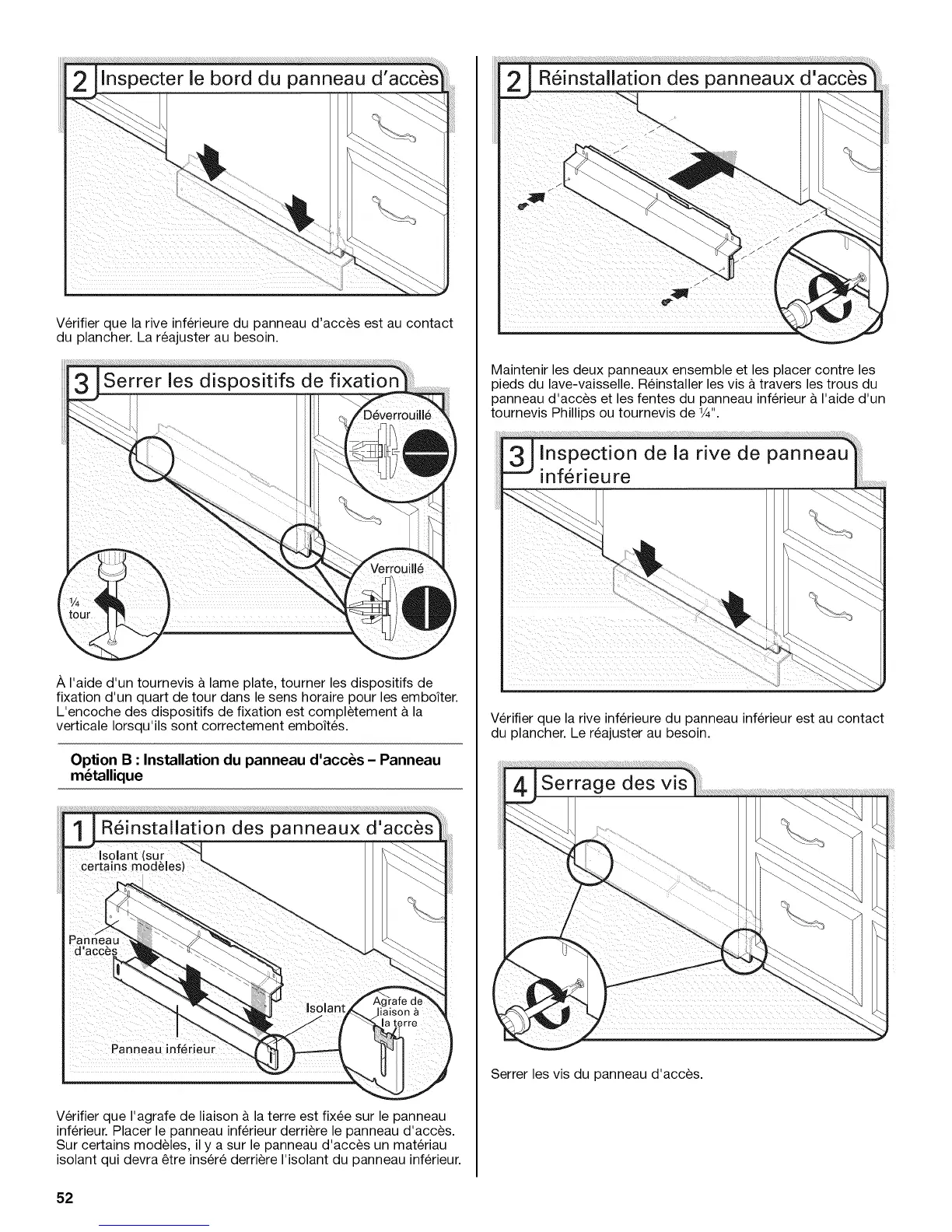 2 Inspecter le bord du panneau d'accès

Vérifier que la rive inférieure du panneau d'accès est au contact du plancher. La réajuster au besoin.

3 Serrer les dispositifs de fixation

Déverrouillé

Verrouillé

¼ tour

À l'aide d'un tournevis à lame plate, tourner les dispositifs de fixation d'un quart de tour dans le sens horaire pour les emboîter. L'encoche des dispositifs de fixation est complètement à la verticale lorsqu'ils sont correctement emboîtés.

Option B : Installation du panneau d'accès – Panneau métallique

1 Réinstallation des panneaux d'accès

Isolant (sur certains modèles)

Panneau d'accès

Isolant

Agrafe de liaison à la terre

Panneau inférieur

Vérifier que l'agrafe de liaison à la terre est fixée sur le panneau inférieur. Placer le panneau inférieur derrière le panneau d'accès. Sur certains modèles, il y a sur le panneau d'accès un matériau isolant qui devra être inséré derrière l'isolant du panneau inférieur.

2 Réinstallation des panneaux d'accès

Maintenir les deux panneaux ensemble et les placer contre les pieds du lave-vaisselle. Réinstaller les vis à travers les trous du panneau d'accès et les fentes du panneau inférieur à l'aide d'un tournevis Phillips ou tournevis de ¼".

3 Inspection de la rive de panneau inférieure

Vérifier que la rive inférieure du panneau inférieur est au contact du plancher. Le réajuster au besoin.

4 Serrage des vis

Serrer les vis du panneau d'accès.

52