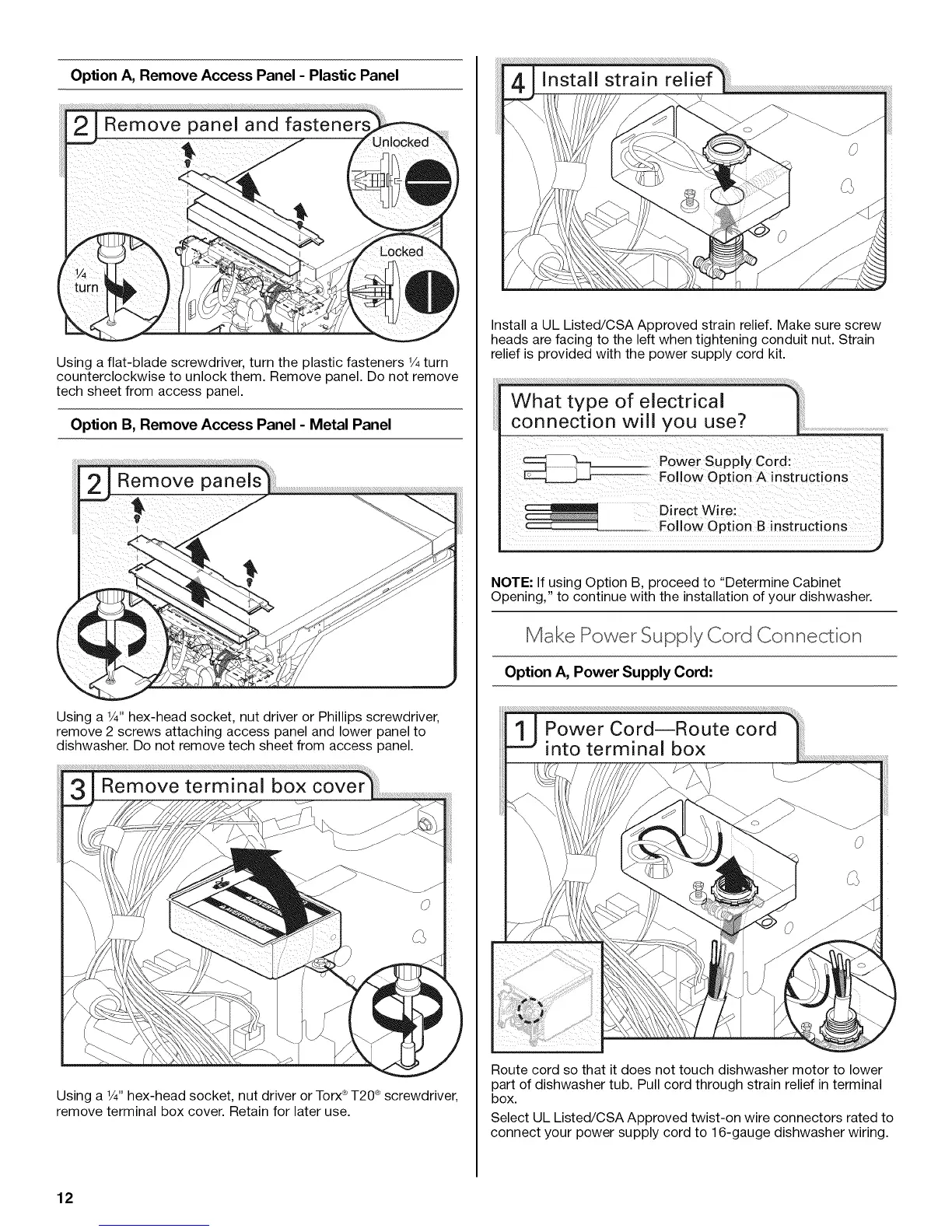 Option A, Remove Access Panel - Plastic Panel

2 Remove panel and fasteners

Unlocked

Locked

¼ turn

Using a flat-blade screwdriver, turn the plastic fasteners ¼ turn counterclockwise to unlock them. Remove panel. Do not remove tech sheet from access panel.

Option B, Remove Access Panel - Metal Panel

2 Remove panels

Using a ¼" hex-head socket, nut driver or Phillips screwdriver, remove 2 screws attaching access panel and lower panel to dishwasher. Do not remove tech sheet from access panel.

3 Remove terminal box cover

Using a ¼" hex-head socket, nut driver or Torx® T20® screwdriver, remove terminal box cover. Retain for later use.

4 Install strain relief

Install a UL Listed/CSA Approved strain relief. Make sure screw heads are facing to the left when tightening conduit nut. Strain relief is provided with the power supply cord kit.

What type of electrical connection will you use?

Power Supply Cord: Follow Option A instructions

Direct Wire: Follow Option B instructions

NOTE: If using Option B, proceed to "Determine Cabinet Opening," to continue with the installation of your dishwasher.

Make Power Supply Cord Connection

Option A, Power Supply Cord:

1 Power Cord—Route cord into terminal box

Route cord so that it does not touch dishwasher motor to lower part of dishwasher tub. Pull cord through strain relief in terminal box.

Select UL Listed/CSA Approved twist-on wire connectors rated to connect your power supply cord to 16-gauge dishwasher wiring.

12