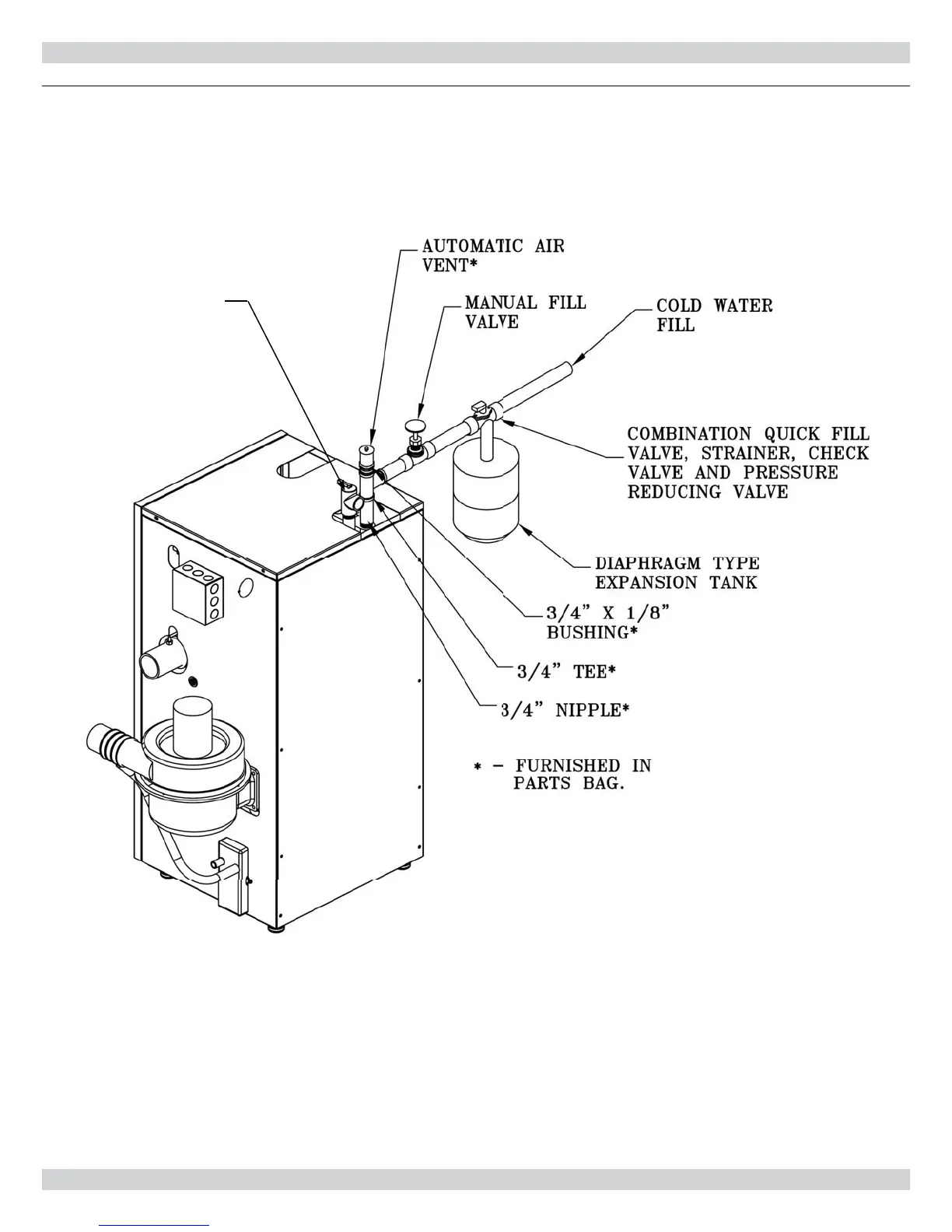 AUTOMATIC AIR VENT*

MANUAL FILL VALVE

COLD WATER FILL

COMBINATION QUICK FILL VALVE, STRAINER, CHECK VALVE AND PRESSURE REDUCING VALVE

DIAPHRAGM TYPE EXPANSION TANK

3/4" X 1/8" BUSHING*

3/4" TEE*

3/4" NIPPLE*

* - FURNISHED IN PARTS BAG.