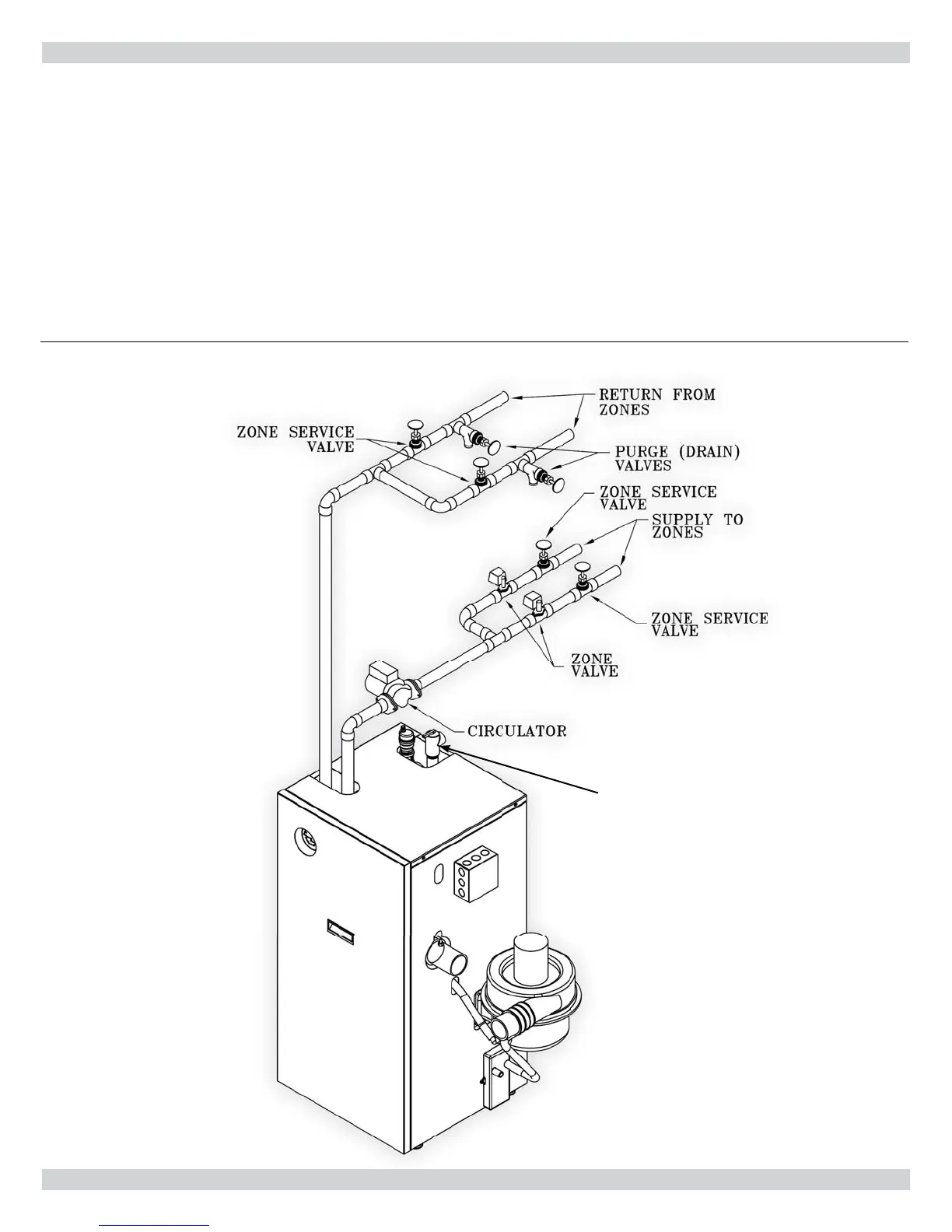 RETURN FROM ZONES

ZONE SERVICE VALVE

PURGE (DRAIN) VALVES

ZONE SERVICE VALVE

SUPPLY TO ZONES

ZONE SERVICE VALVE

ZONE VALVE

CIRCULATOR