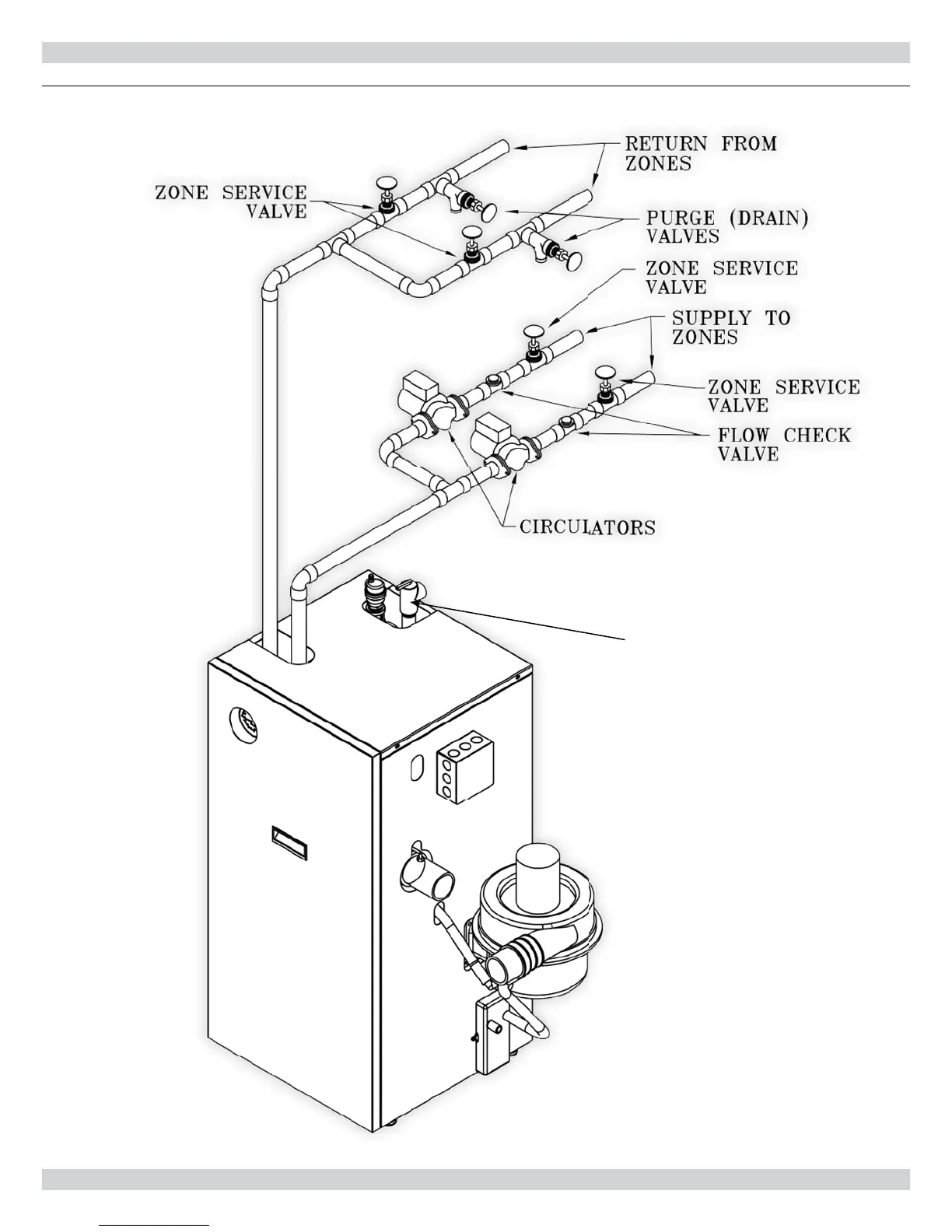 RETURN FROM ZONES

ZONE SERVICE VALVE

PURGE (DRAIN) VALVES

ZONE SERVICE VALVE

SUPPLY TO ZONES

ZONE SERVICE VALVE

FLOW CHECK VALVE

CIRCULATORS