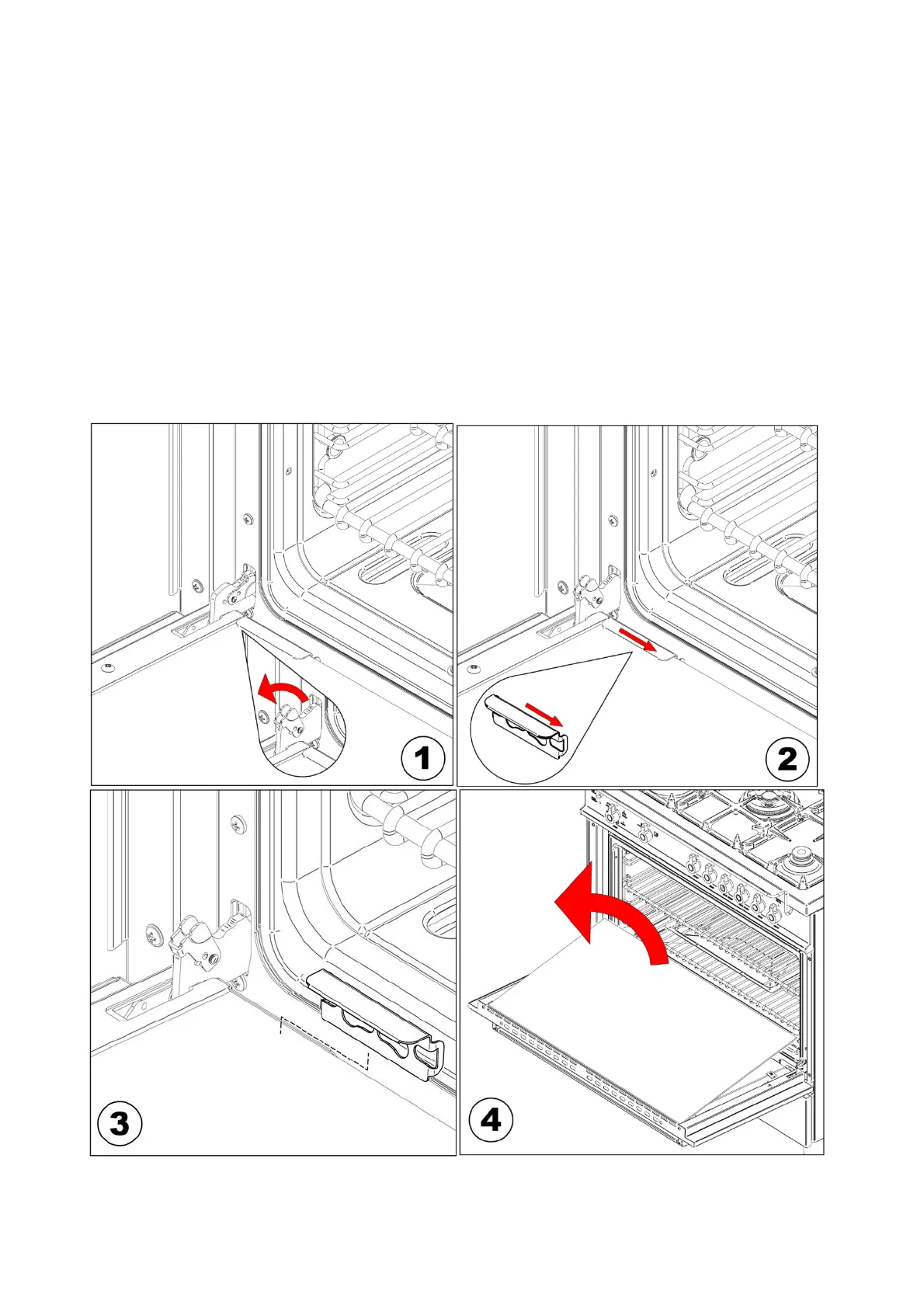 1

2

3

4