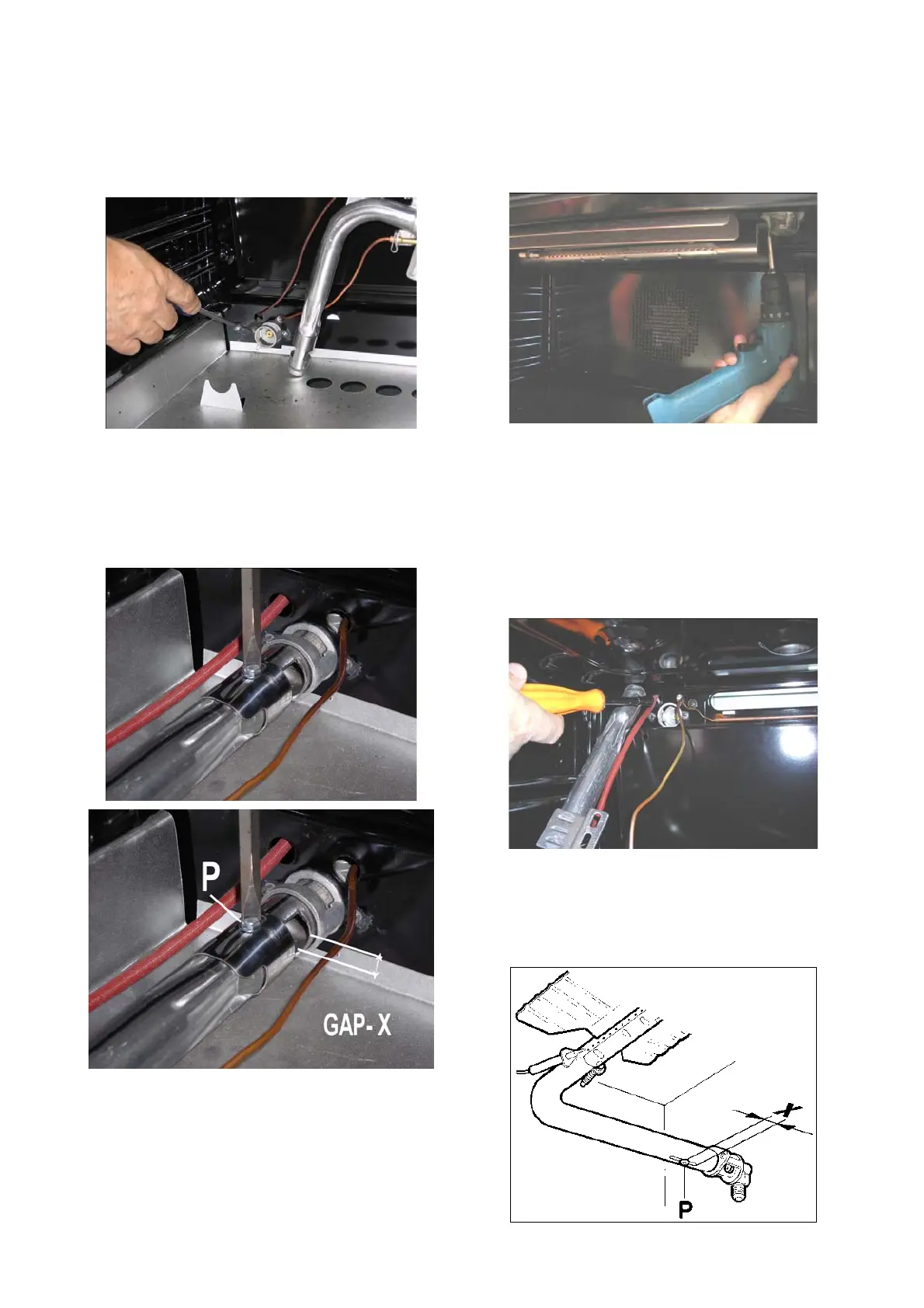 P

GAP- X

X

P