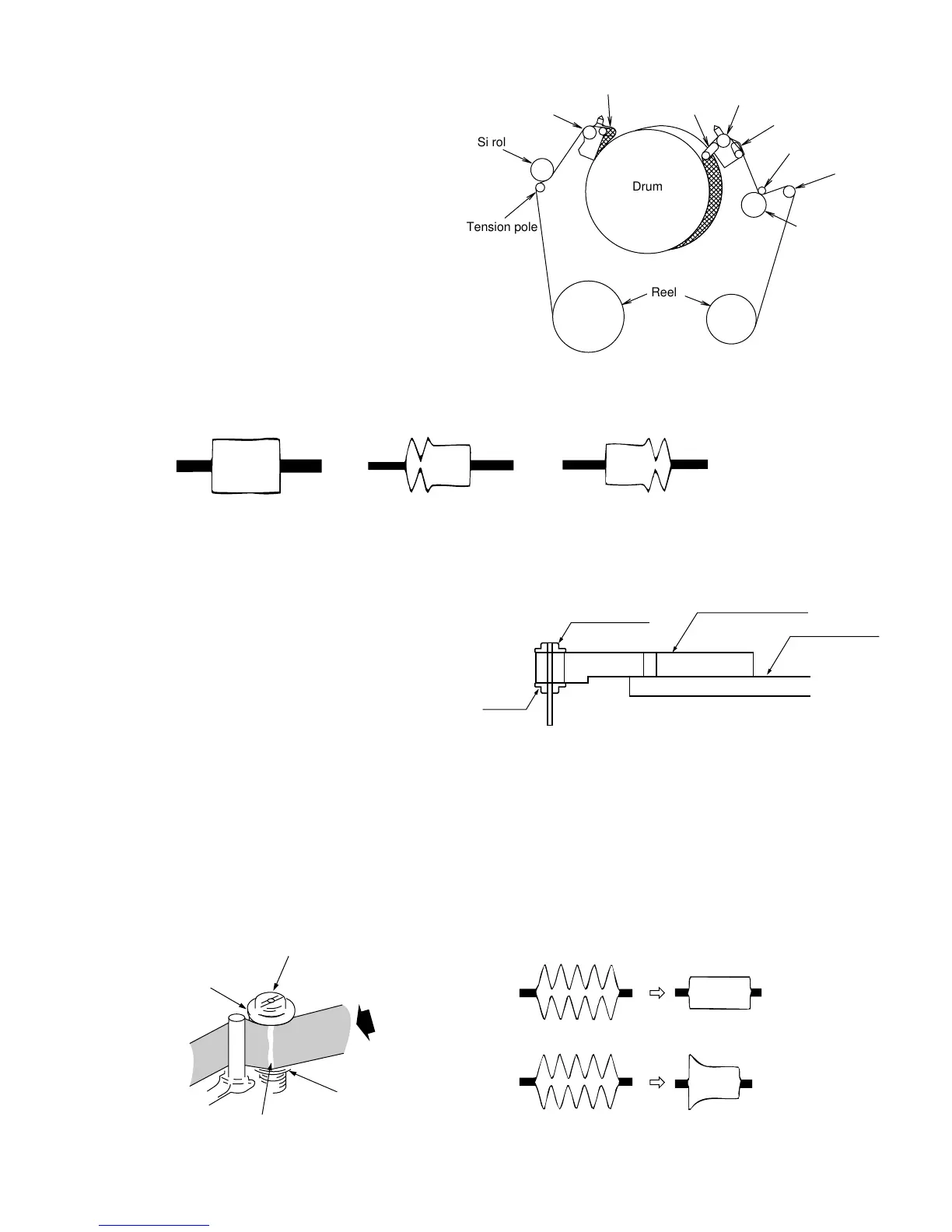 Si rol

Drum

Tension pole

Reel