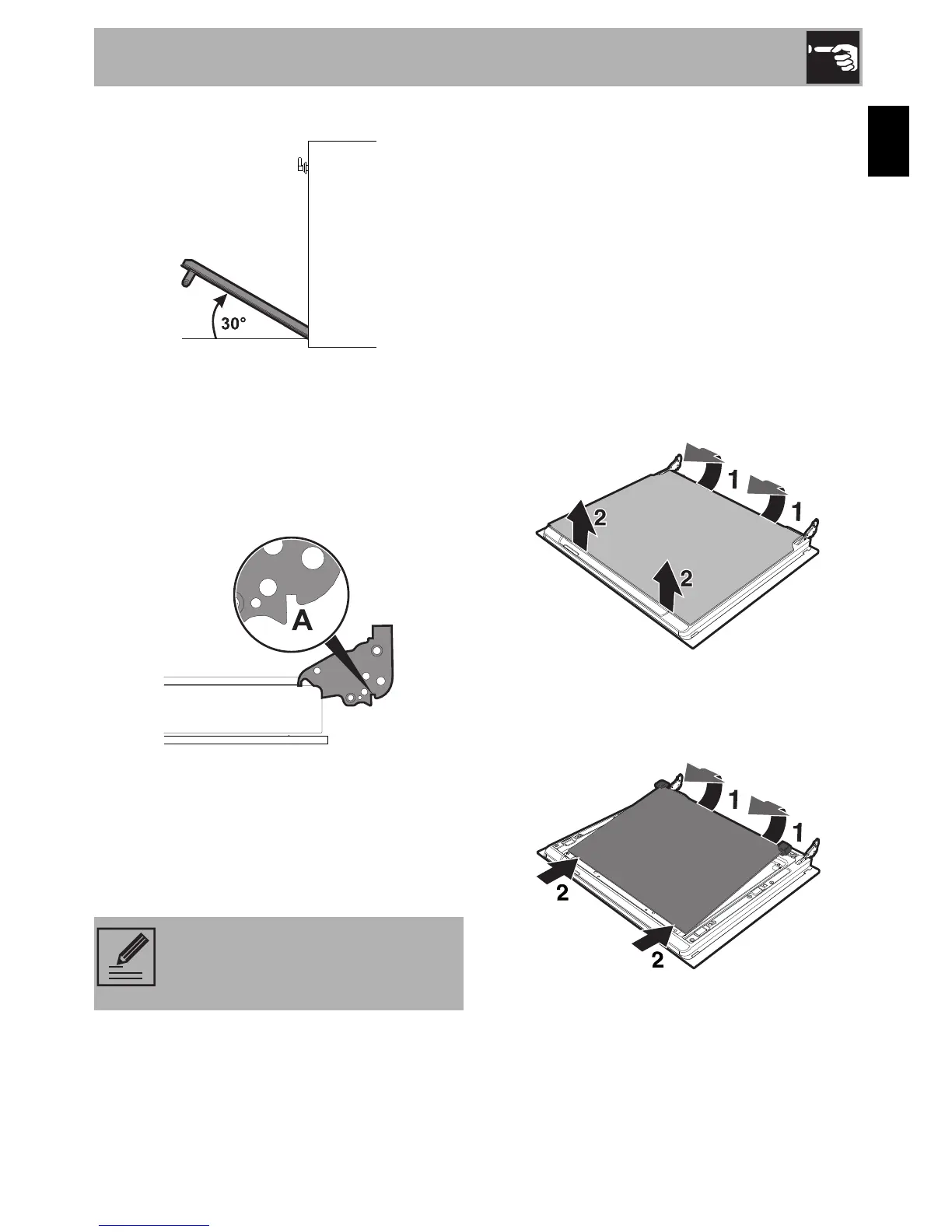 30°

A

1
1
2
2

1
1
2
2