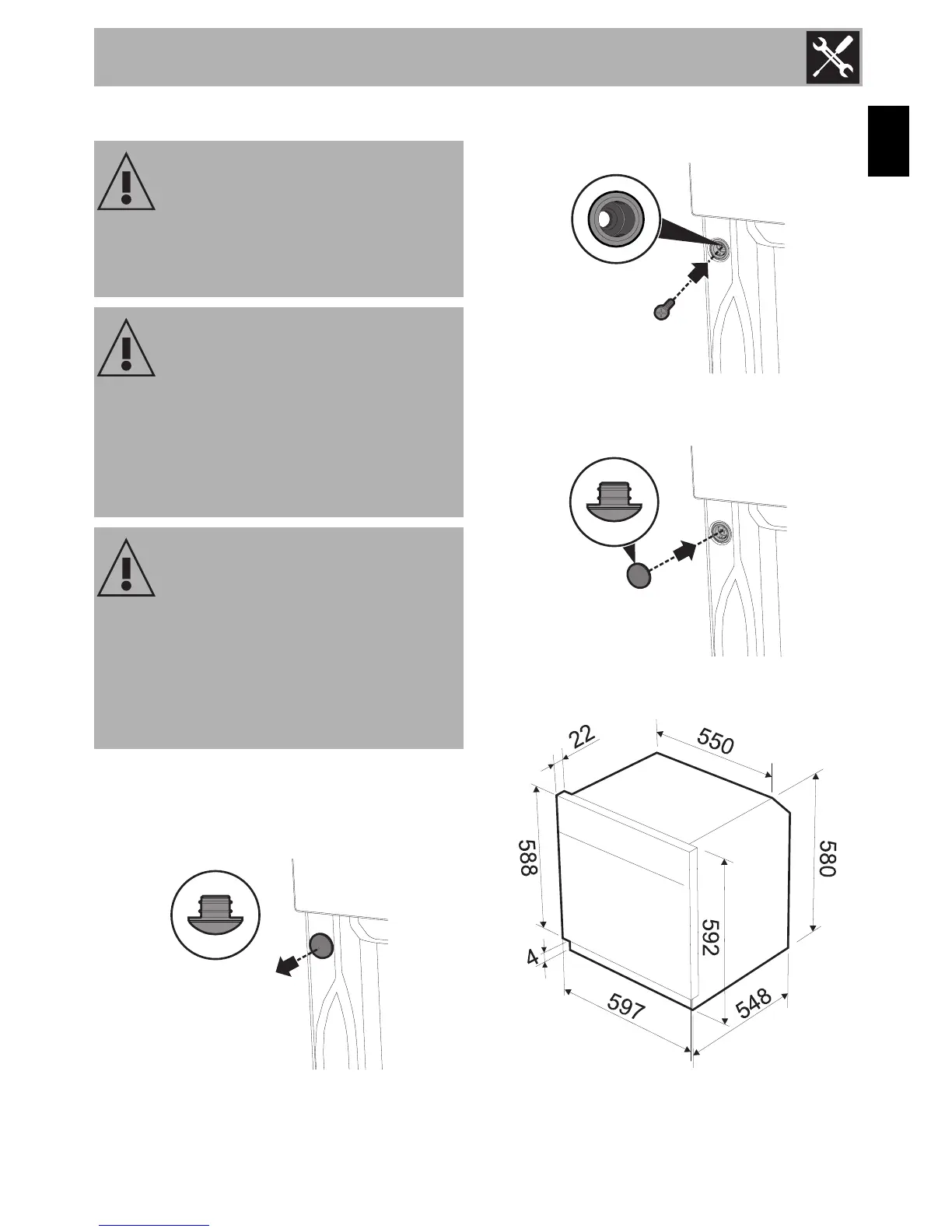 22

550

588

580

592

4

597

548