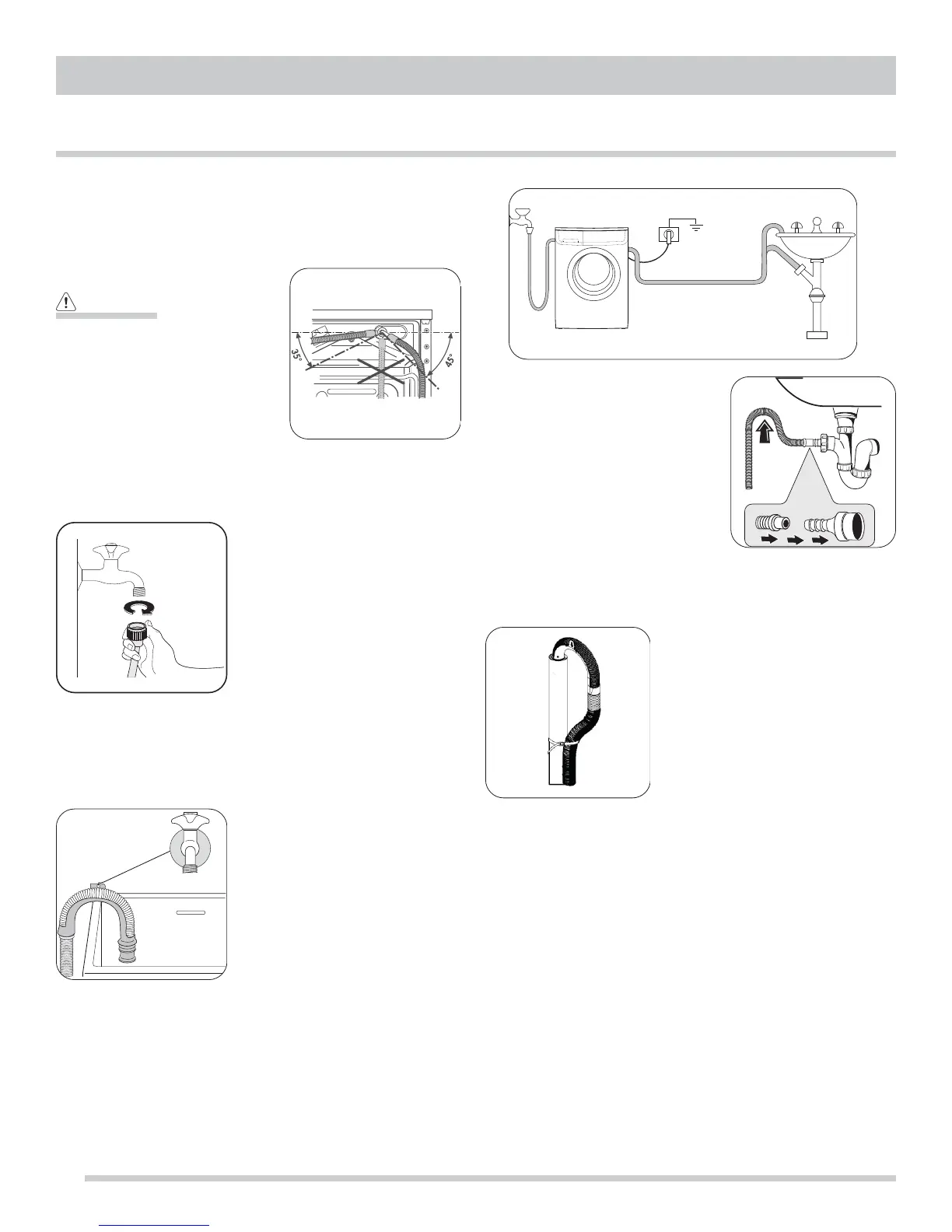 35°

45°