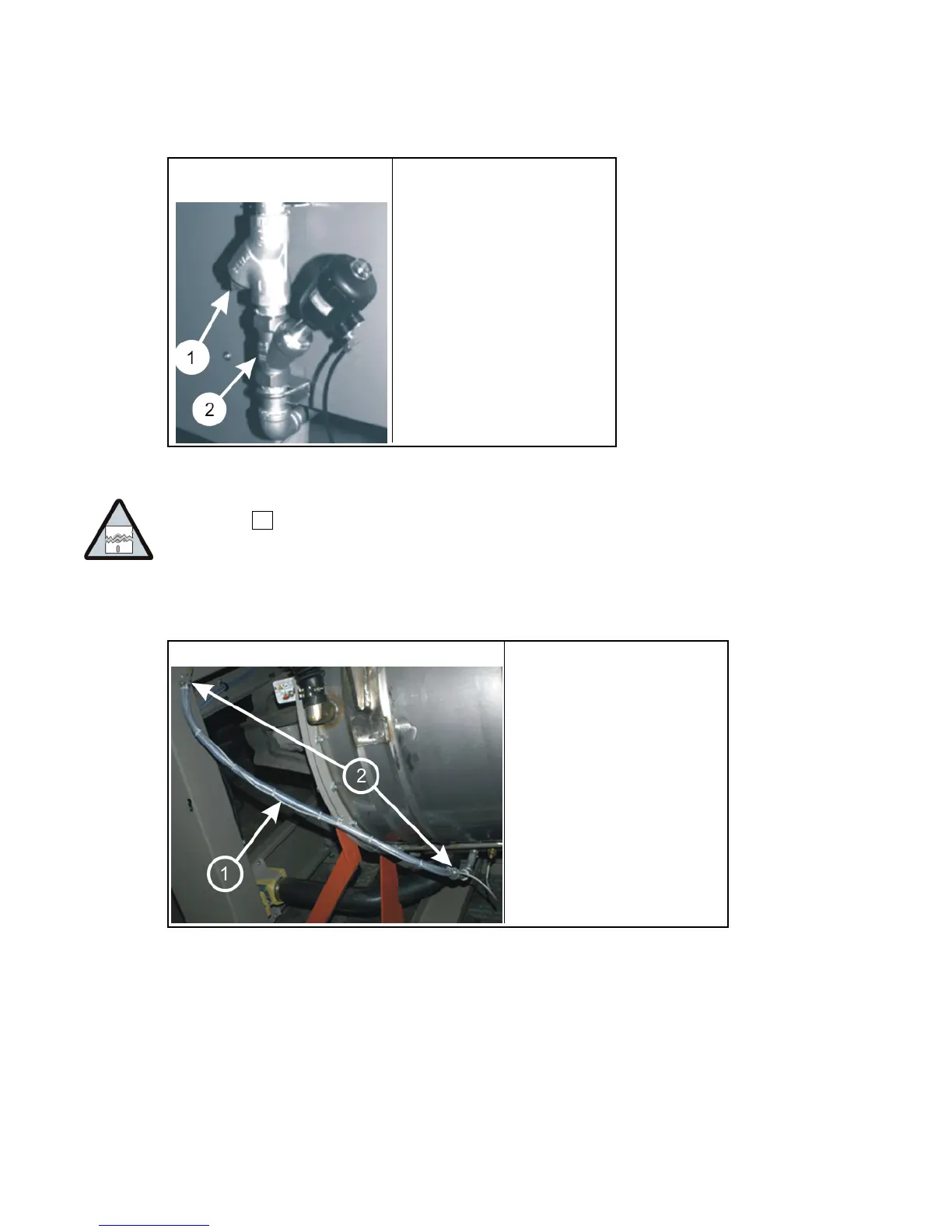 1
2

2
1