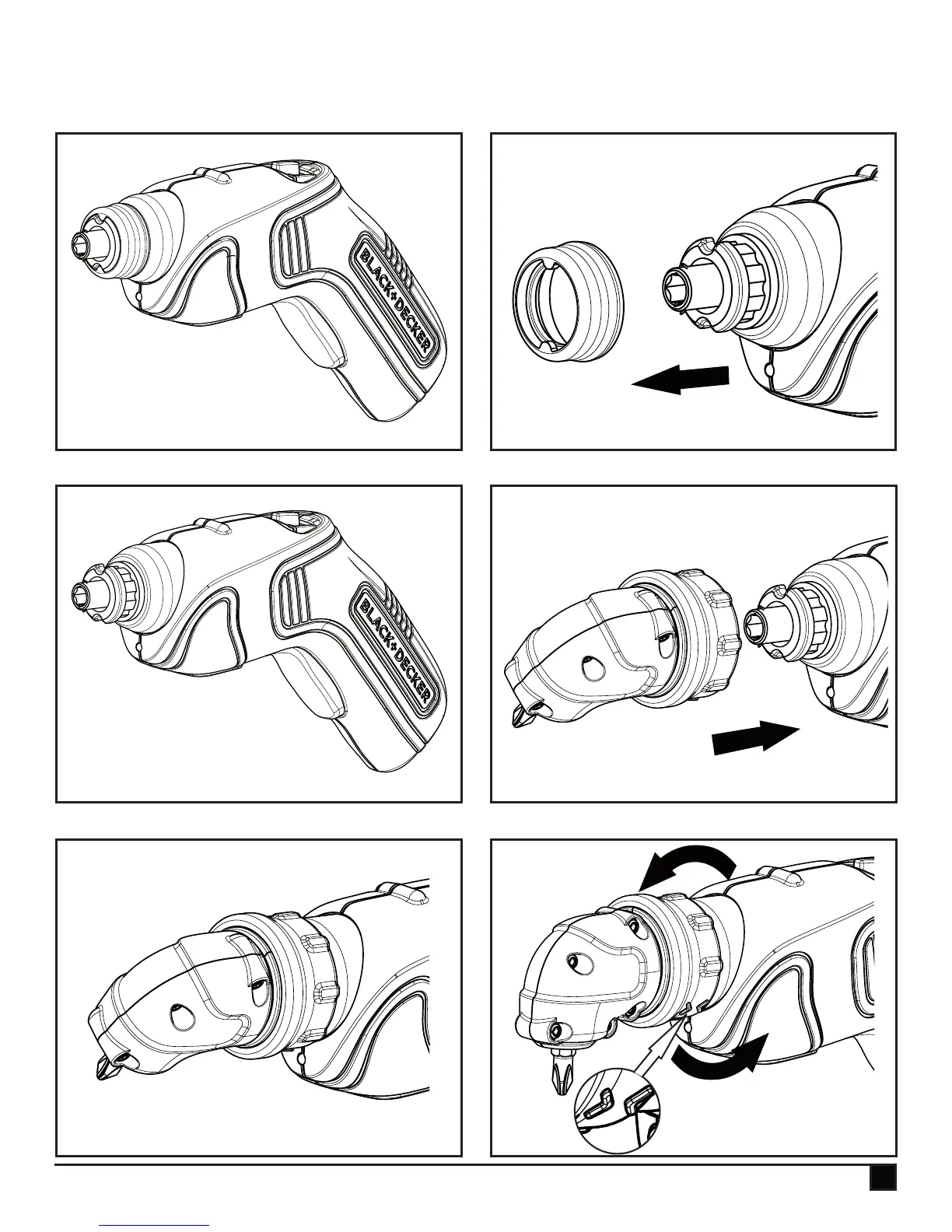 BLACK+DECKER

BLACK+DECKER