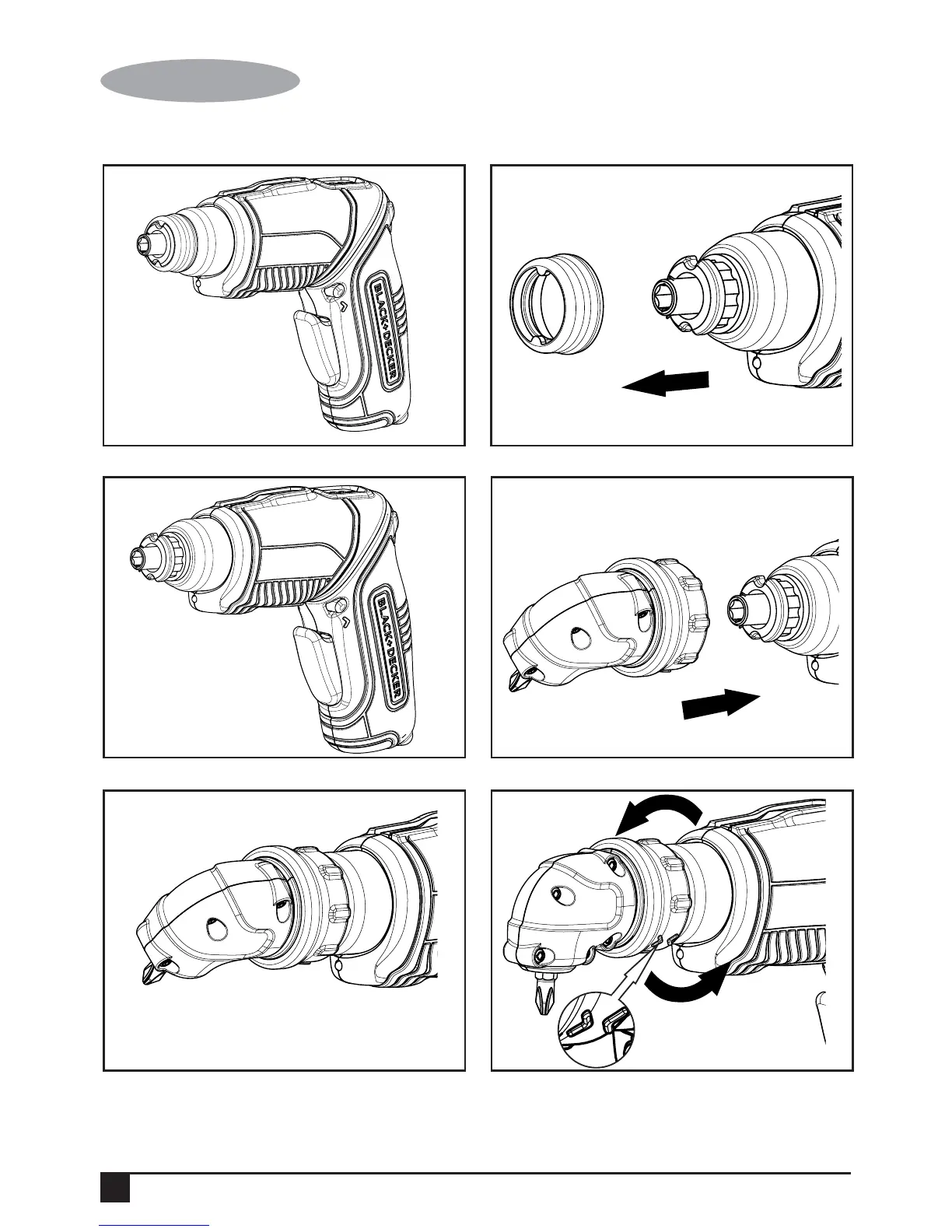 BLACK+DECKER

BLACK+DECKER