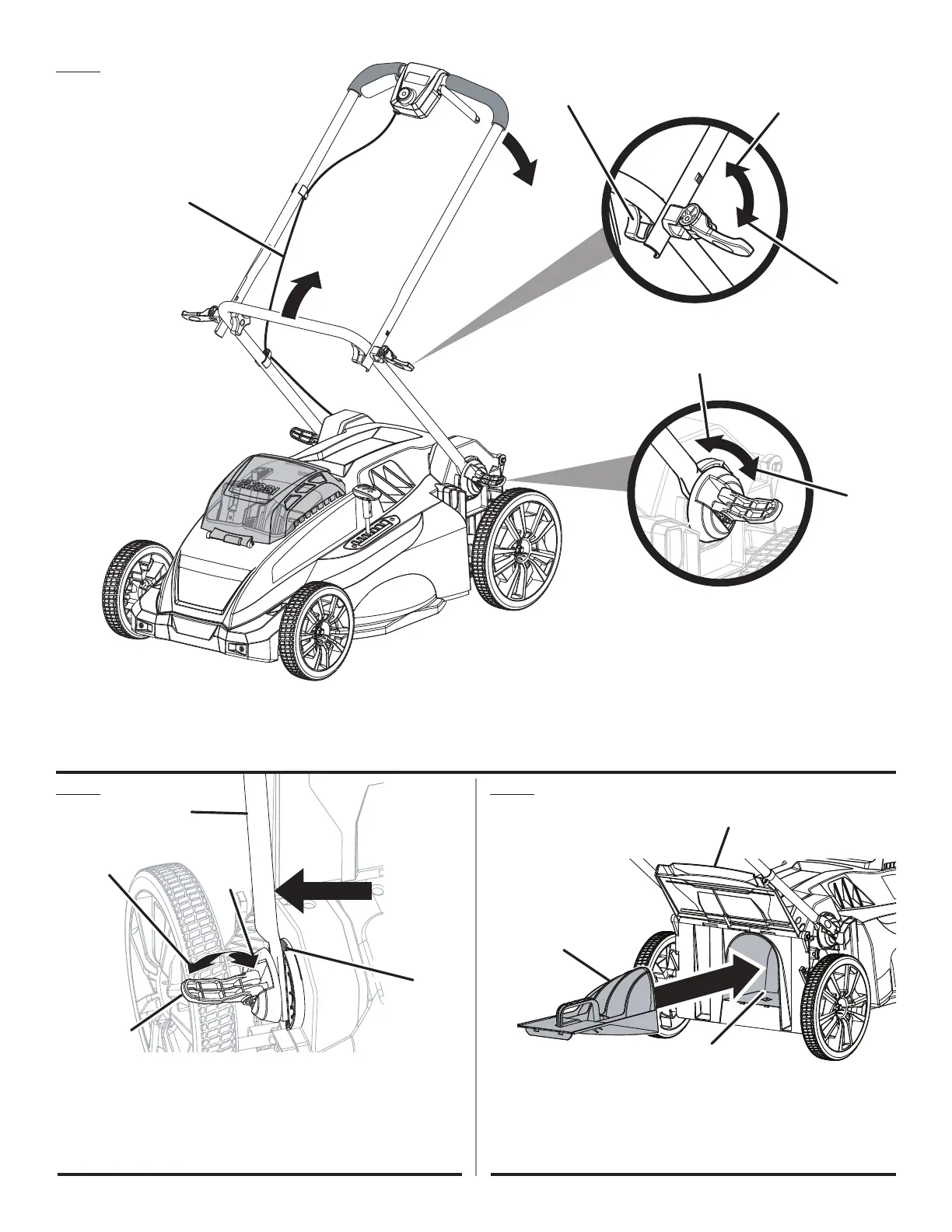 RYOBI