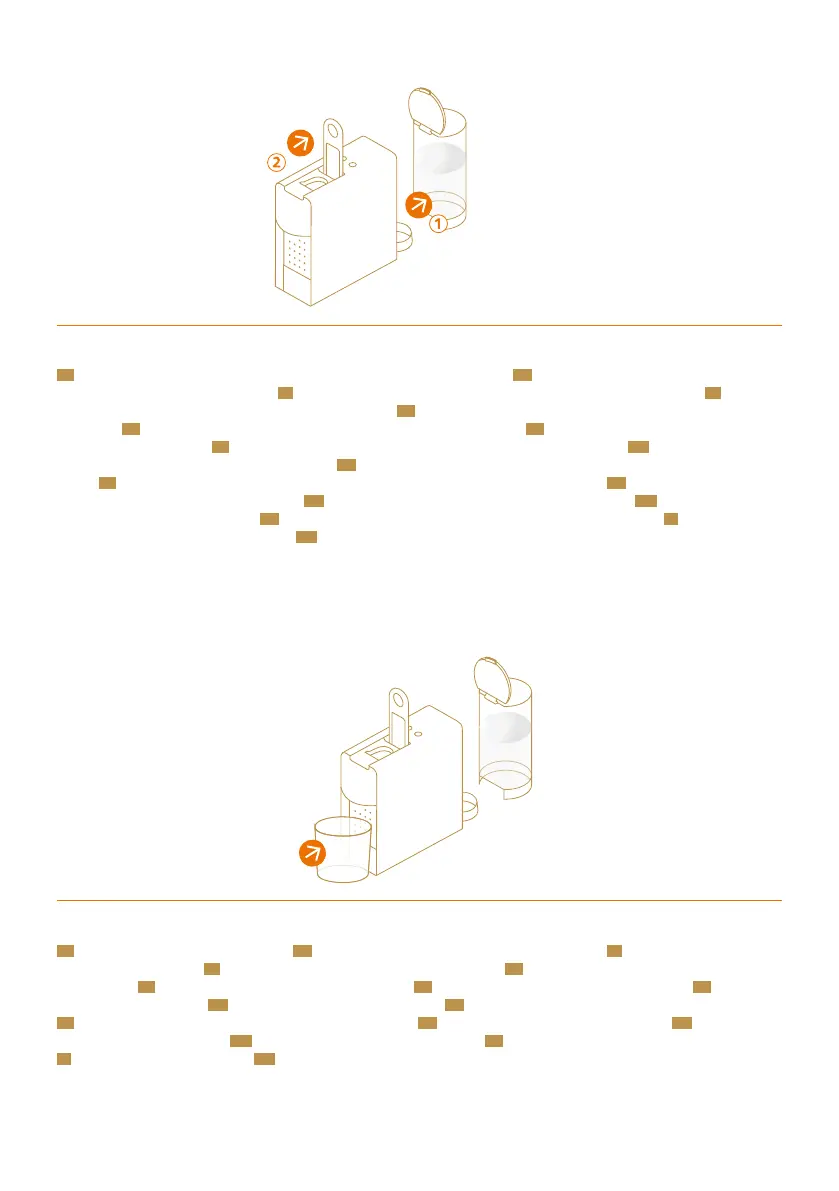 2
1