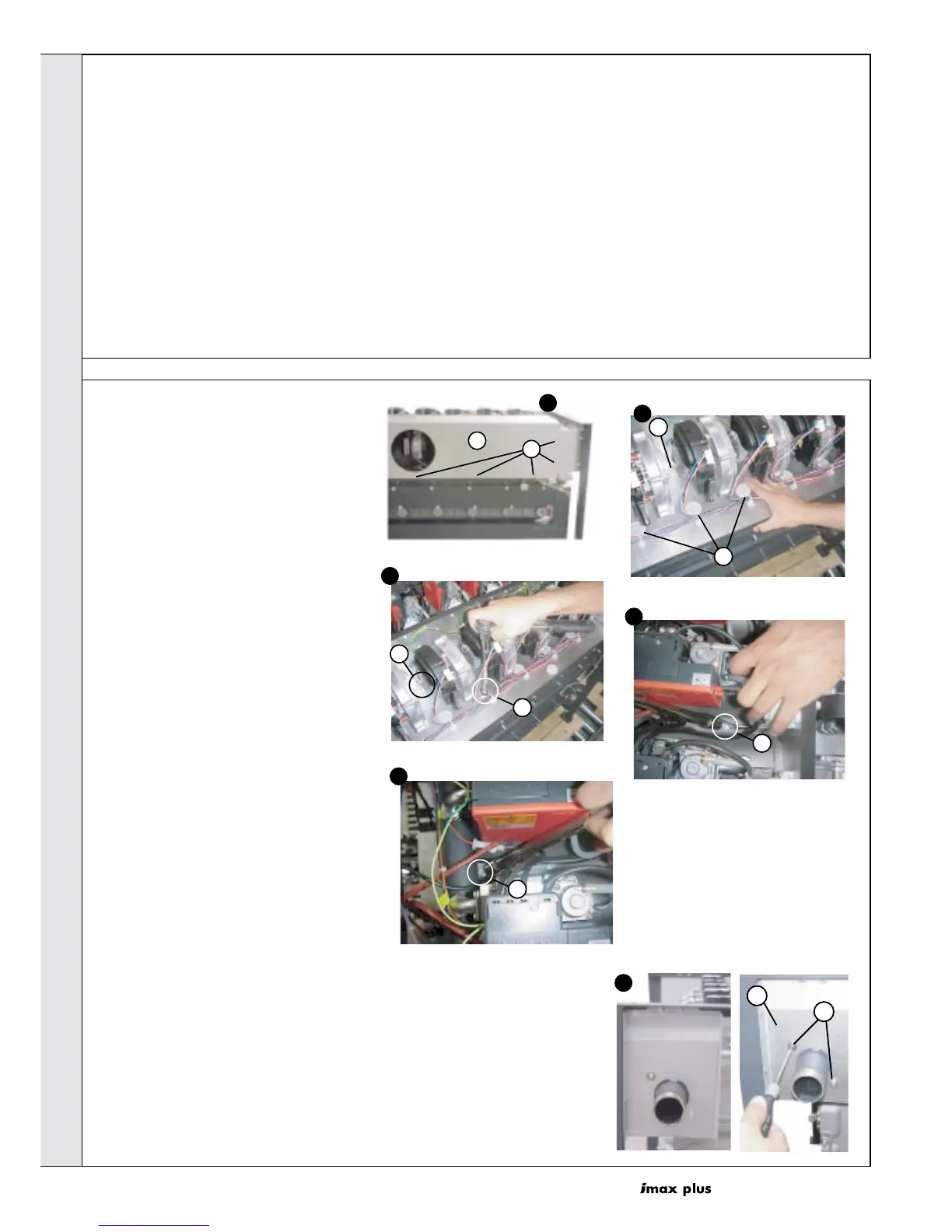 imax plus