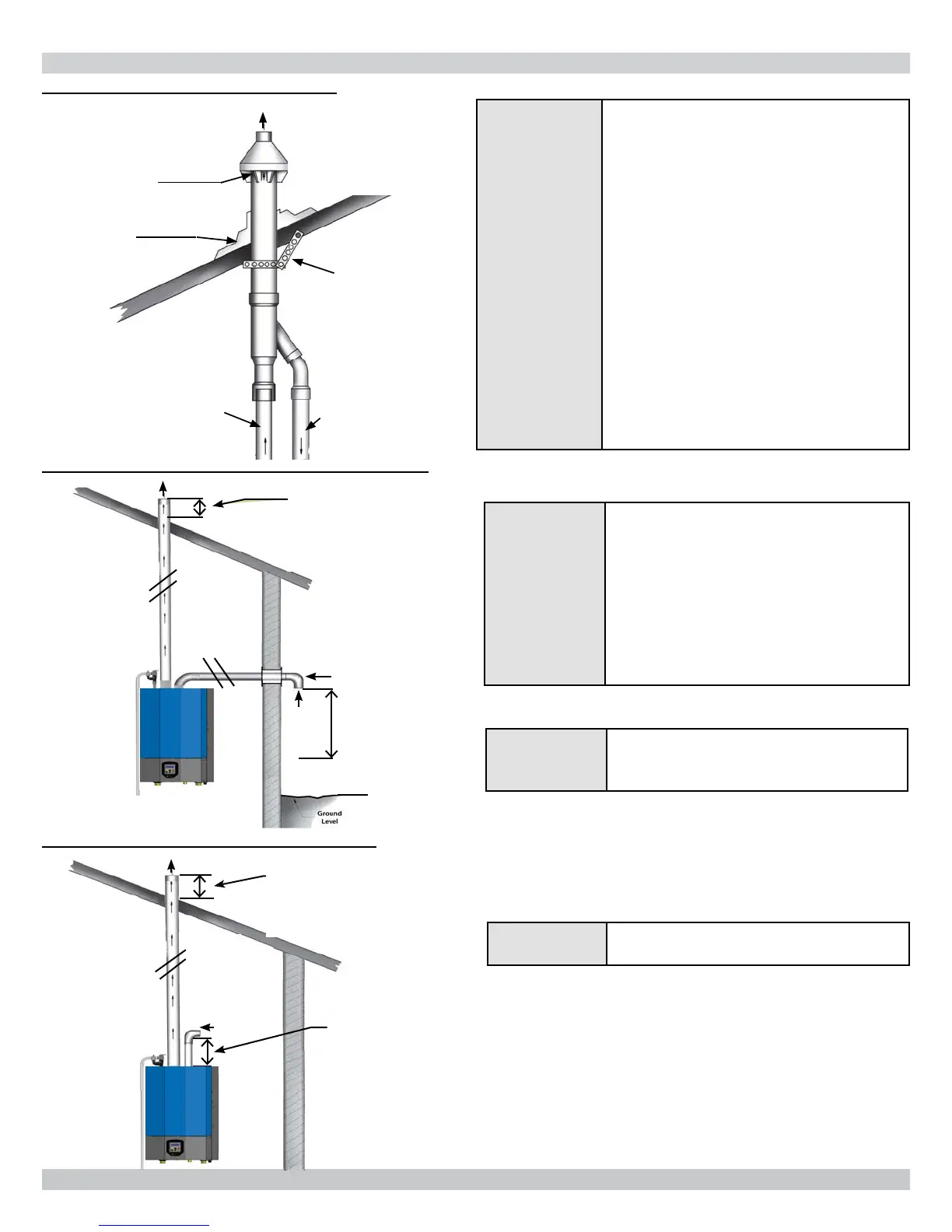 Ground Level