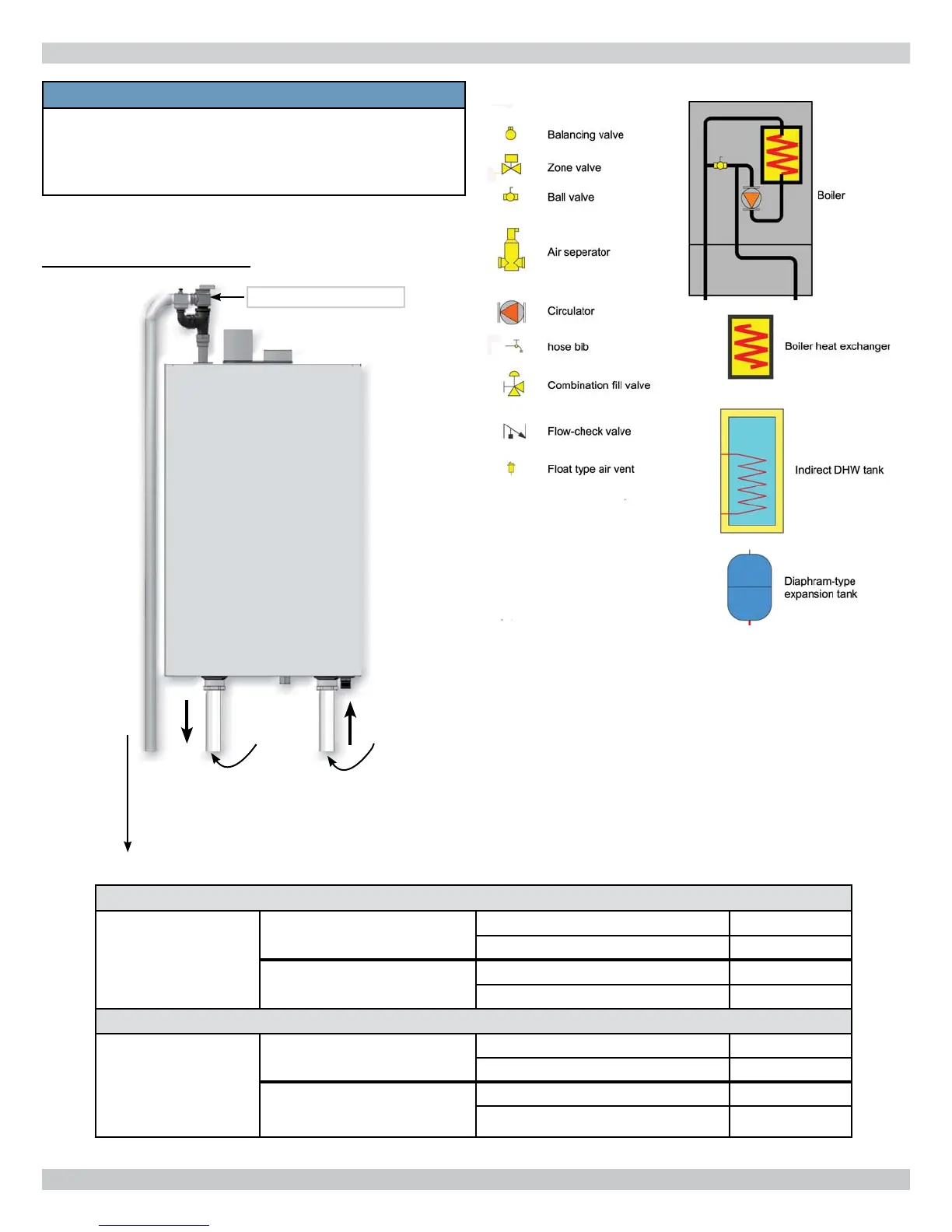 Balancing valve

Zone valve

Ball valve

Air seperator

Circulator

hose bib

Combination fill valve

Flow-check valve

Float type air vent

Boiler

Boiler heat exchanger

Indirect DHW tank

Diaphram-type expansion tank