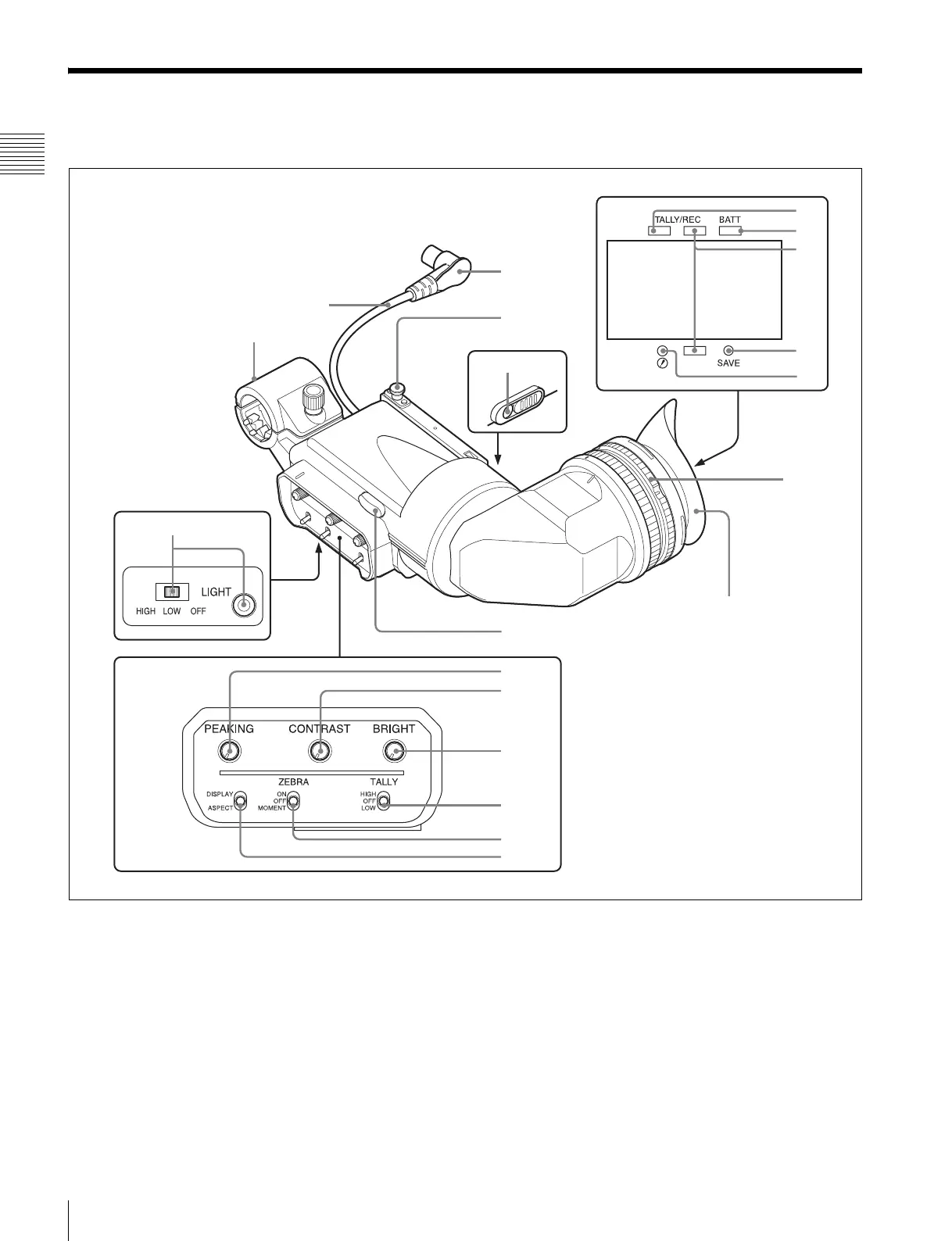 TALLY/REC BATT

SAVE

LIGHT

HIGH LOW OFF

PEAKING CONTRAST BRIGHT

ZEBRA TALLY

DISPLAY ASPECT

ON OFF MOMENT

HIGH OFF LOW