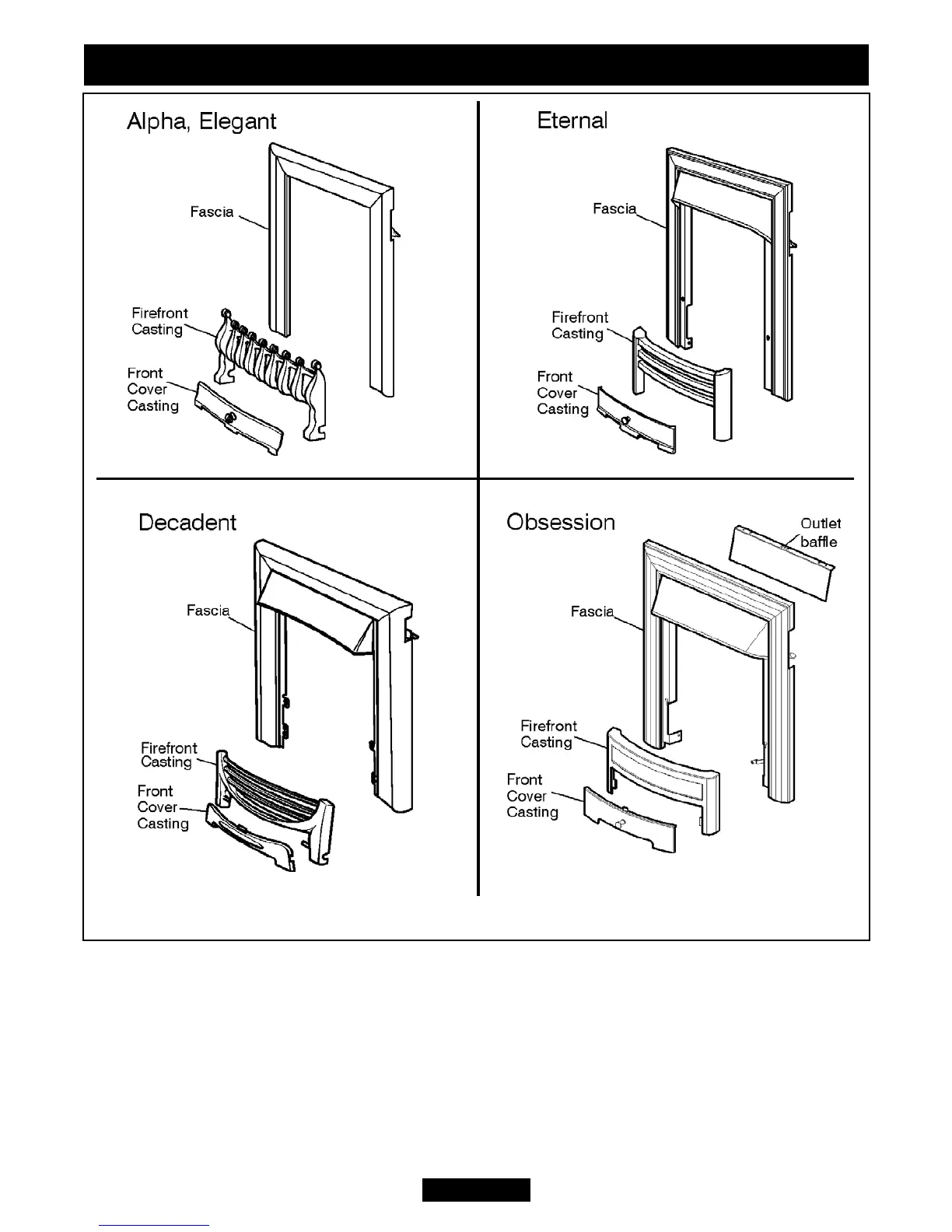 Alpha, Elegant

Fascia

Firefront Casting

Front Cover Casting

Eternal

Fascia

Firefront Casting

Front Cover Casting

Decadent

Fascia

Firefront Casting

Front Cover Casting

Obsession

Outlet baffle

Fascia

Firefront Casting

Front Cover Casting