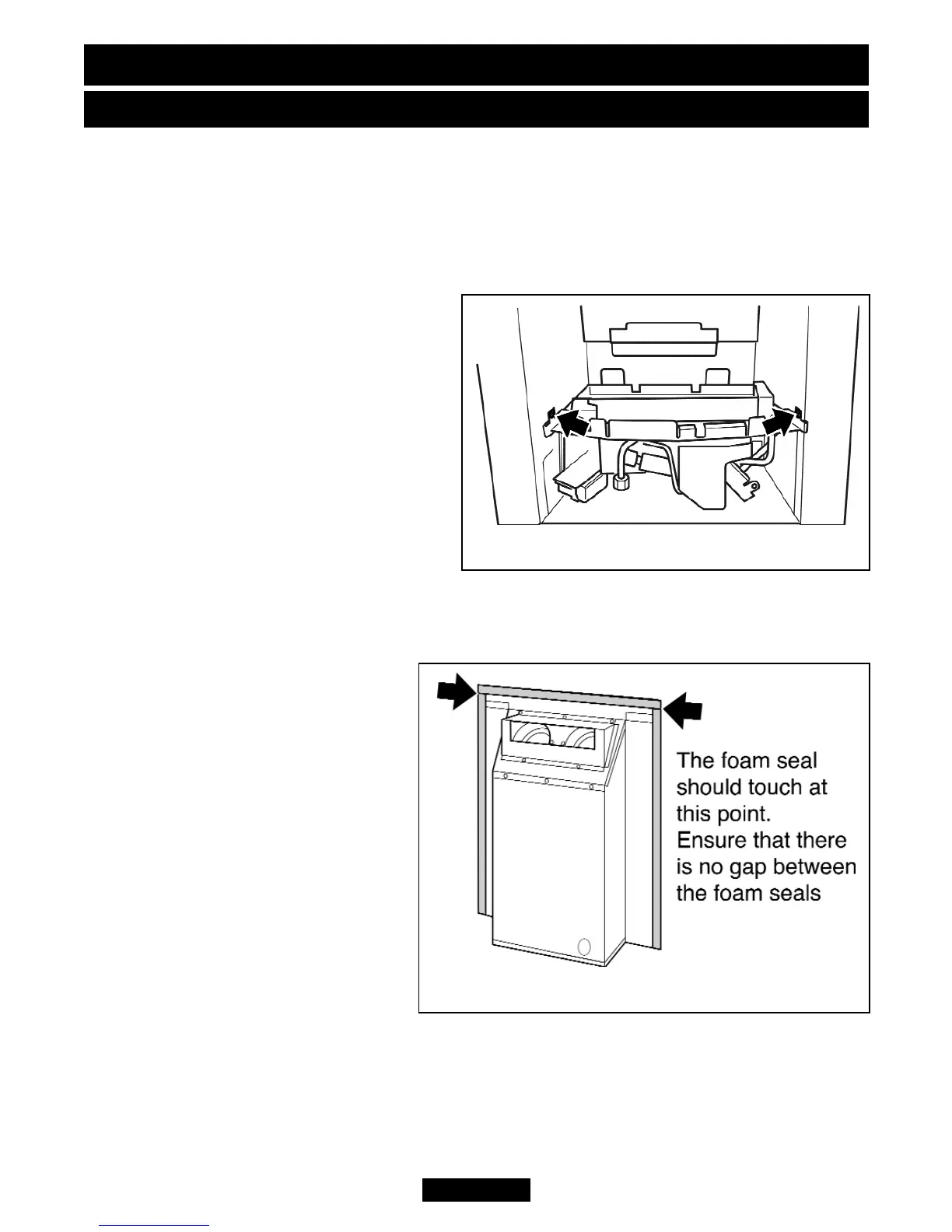 The foam seal should touch at this point.
Ensure that there is no gap between the foam seals