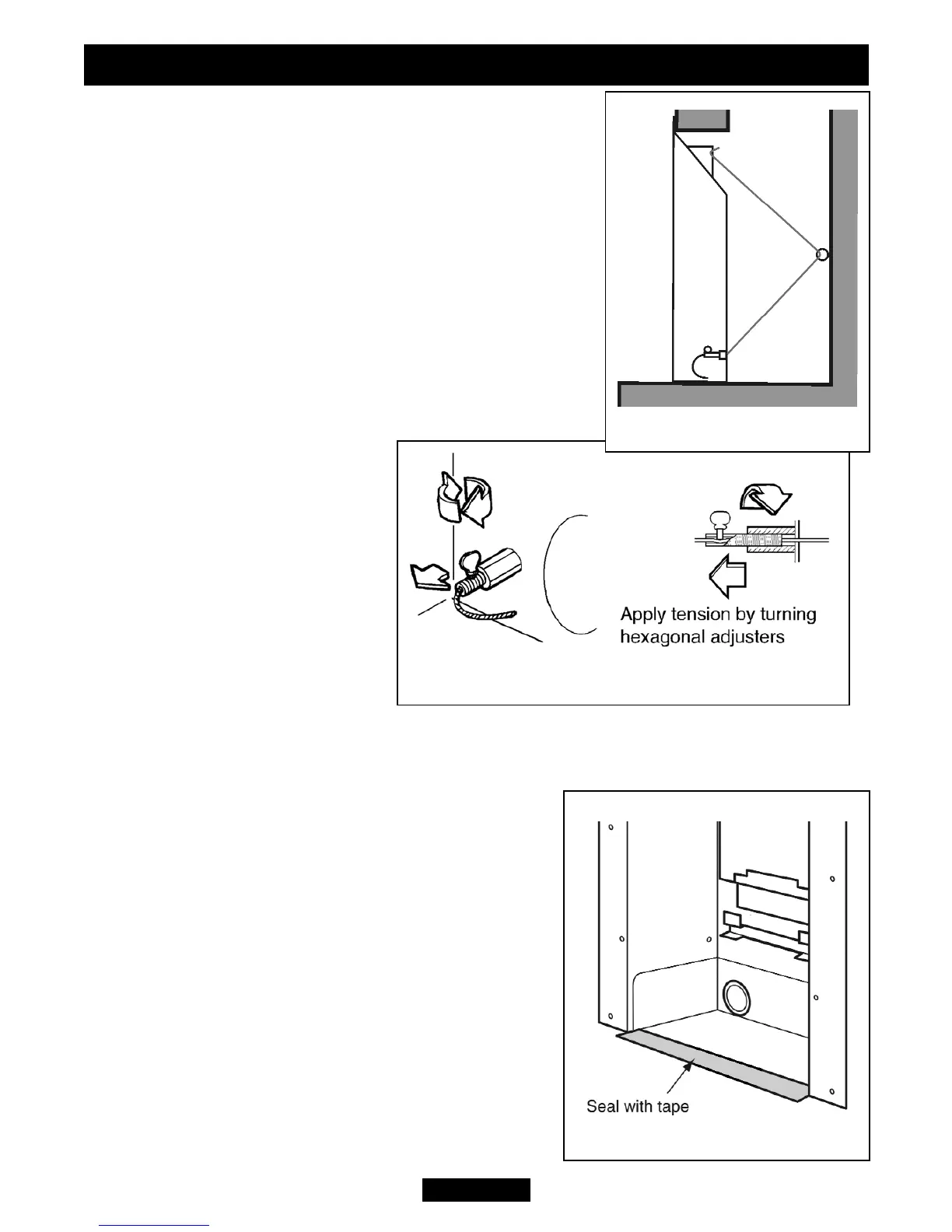 Apply tension by turning hexagonal adjusters

Seal with tape