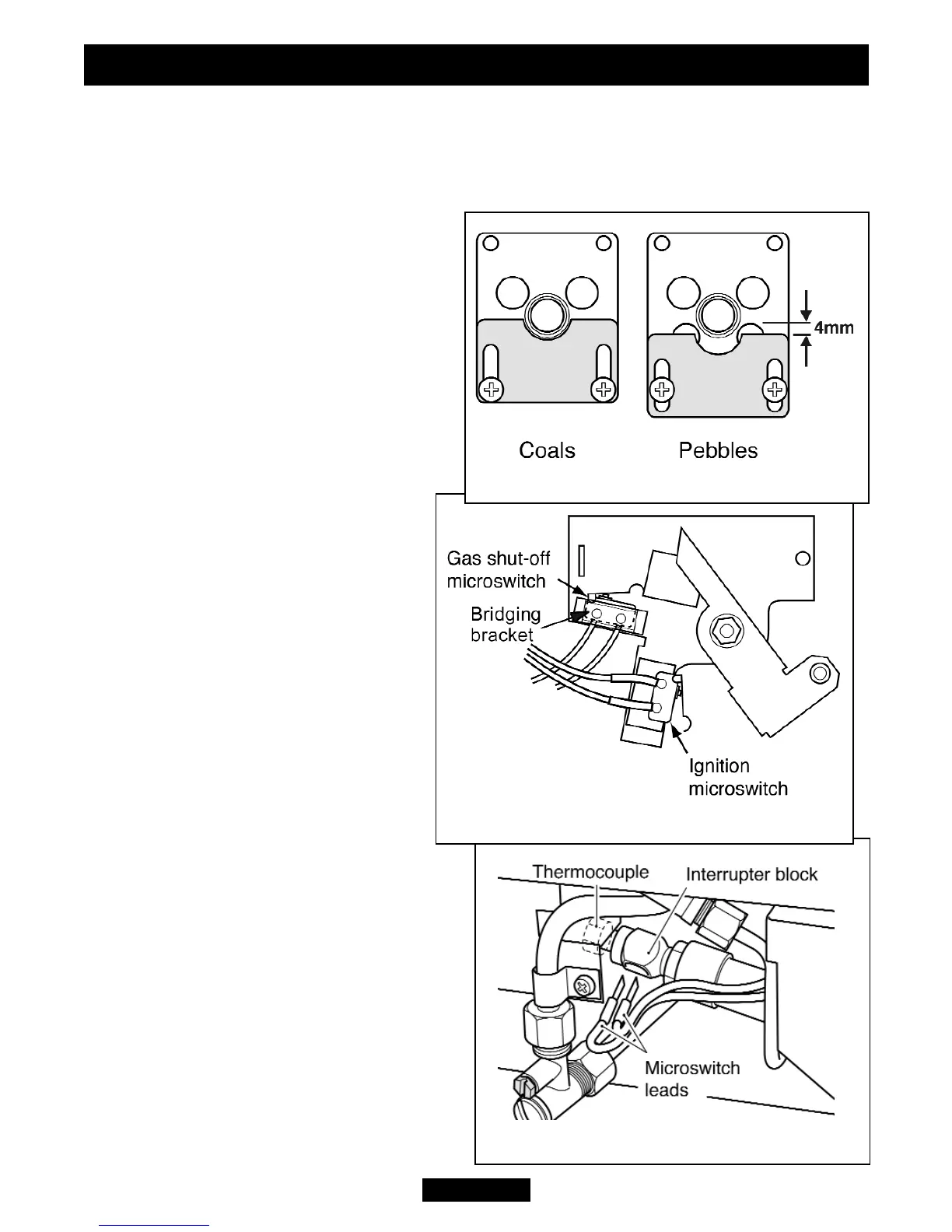 4mm

Coals

Pebbles

Gas shut-off microswitch

Bridging bracket

Ignition microswitch

Thermocouple

Interrupter block

Microswitch leads