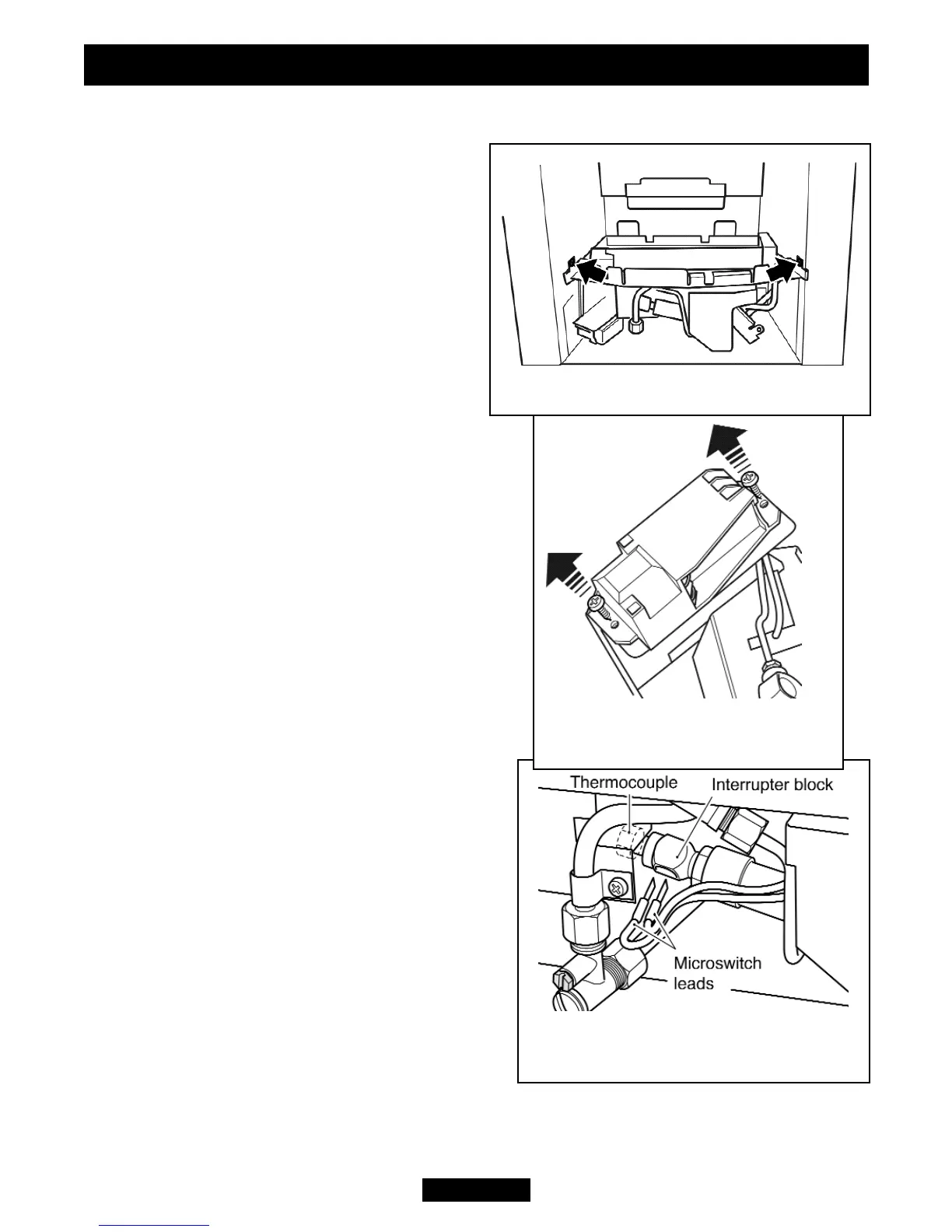 Thermocouple
Interrupter block
Microswitch leads