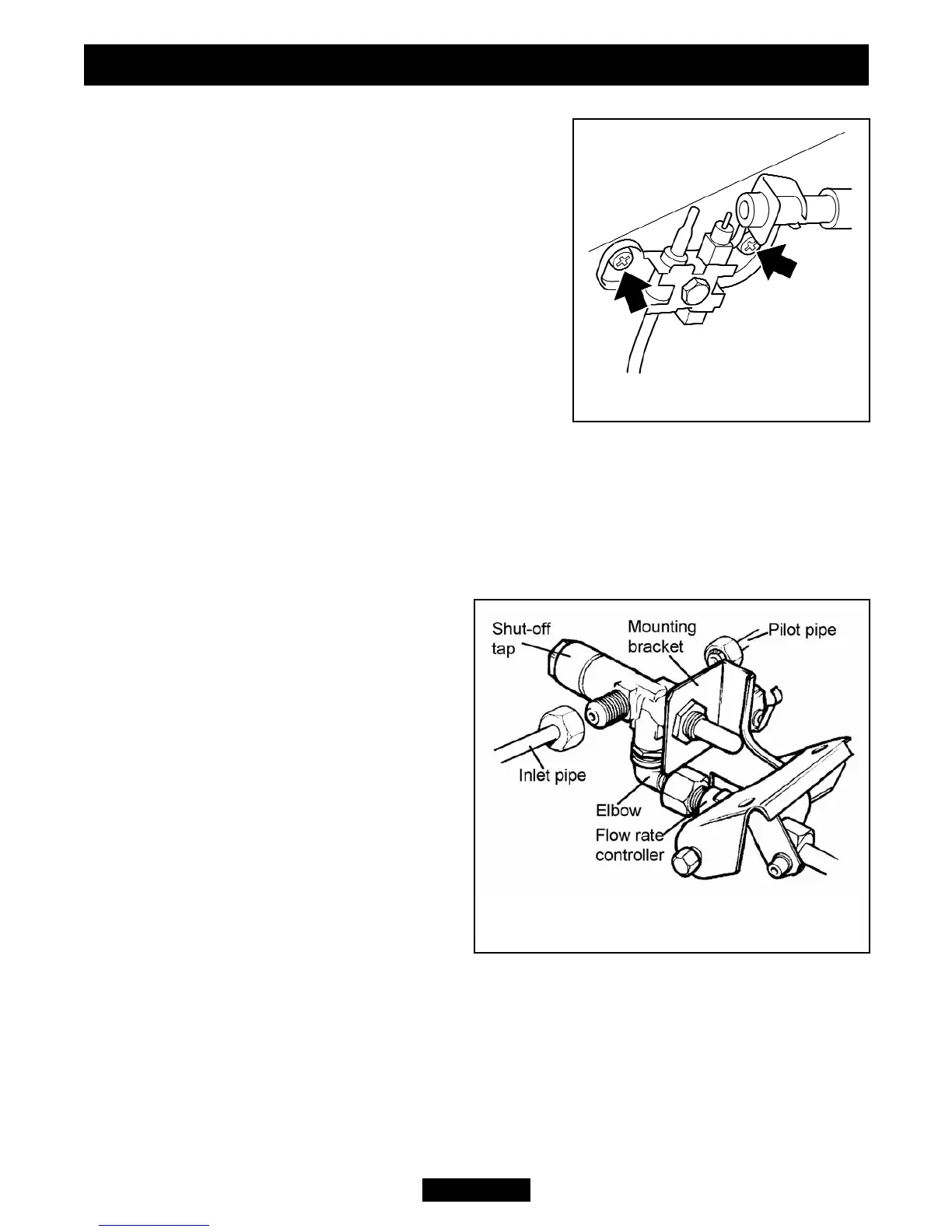 Shut-off tap

Mounting bracket

Pilot pipe

Inlet pipe

Elbow

Flow rate controller