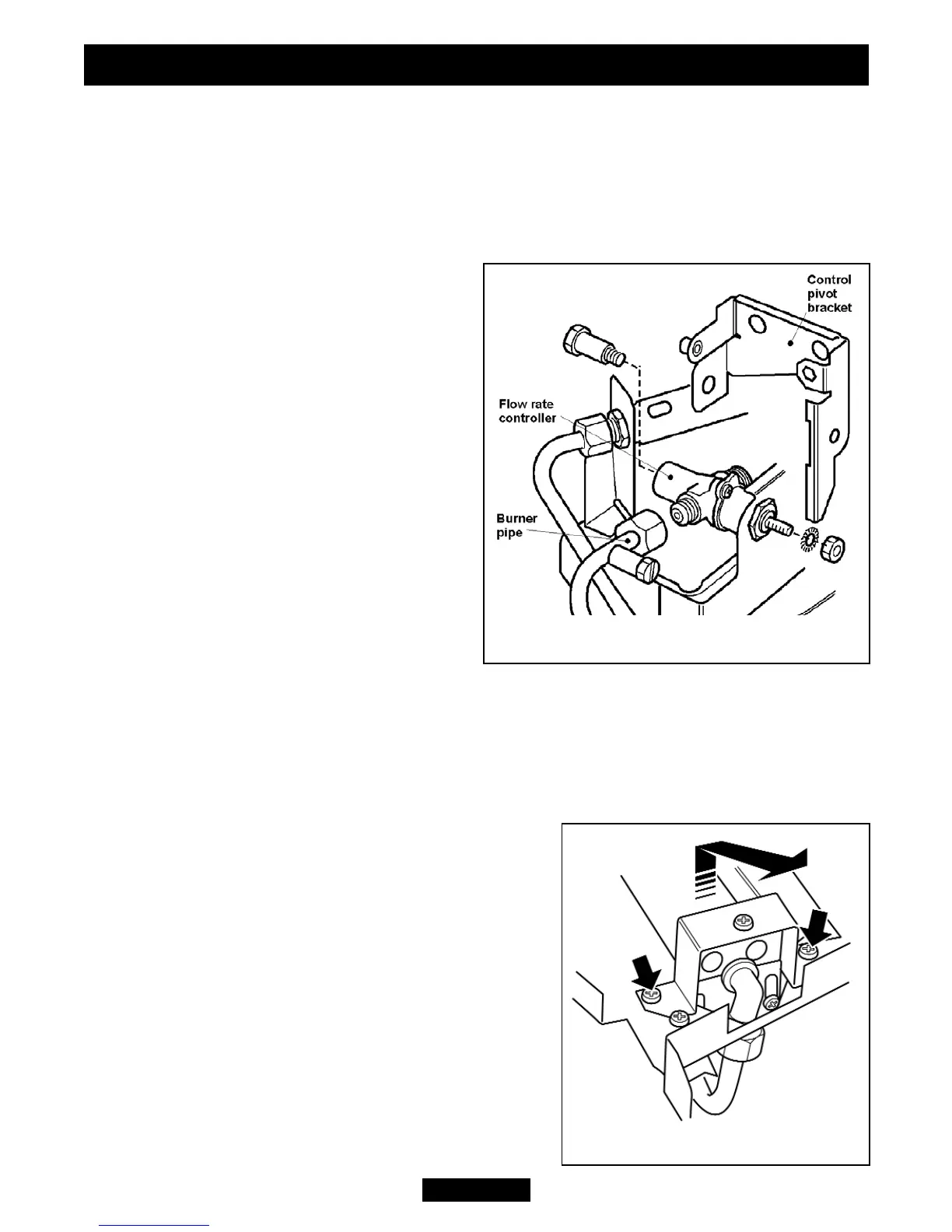 Control pivot bracket

Flow rate controller

Burner pipe