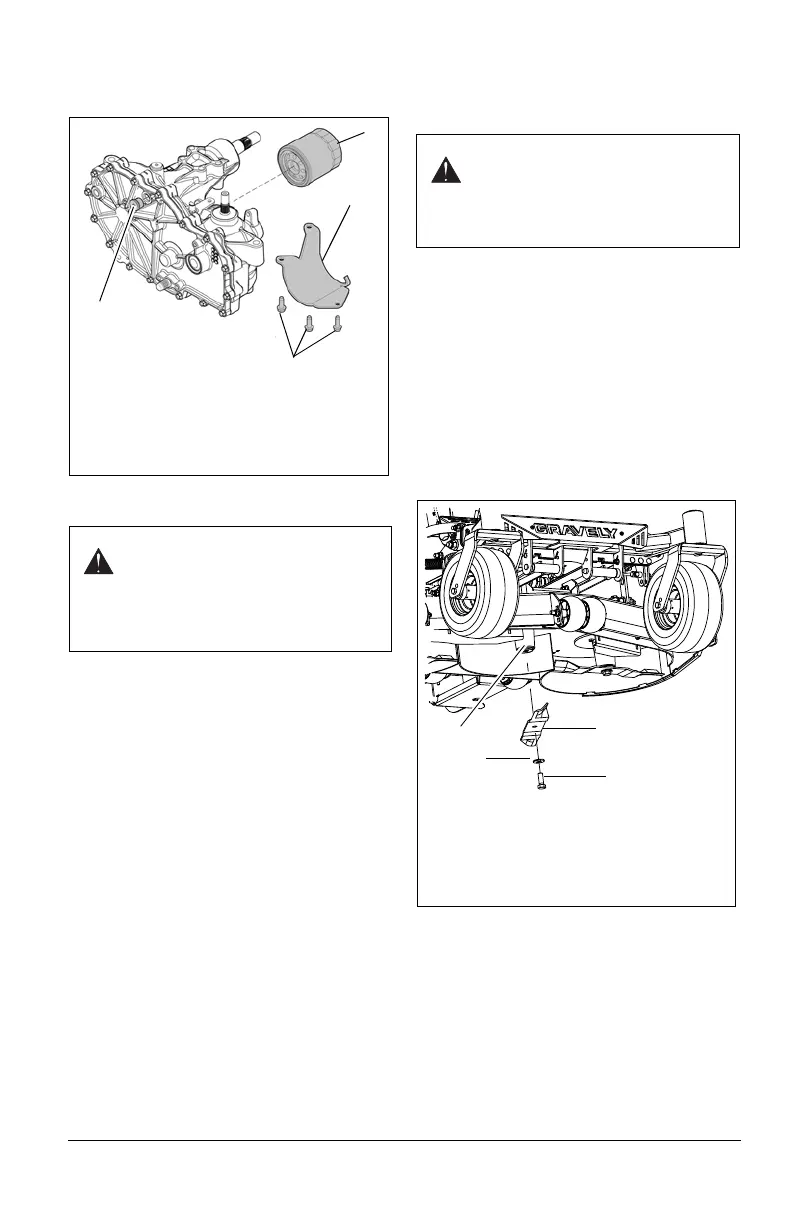 GRAVELY