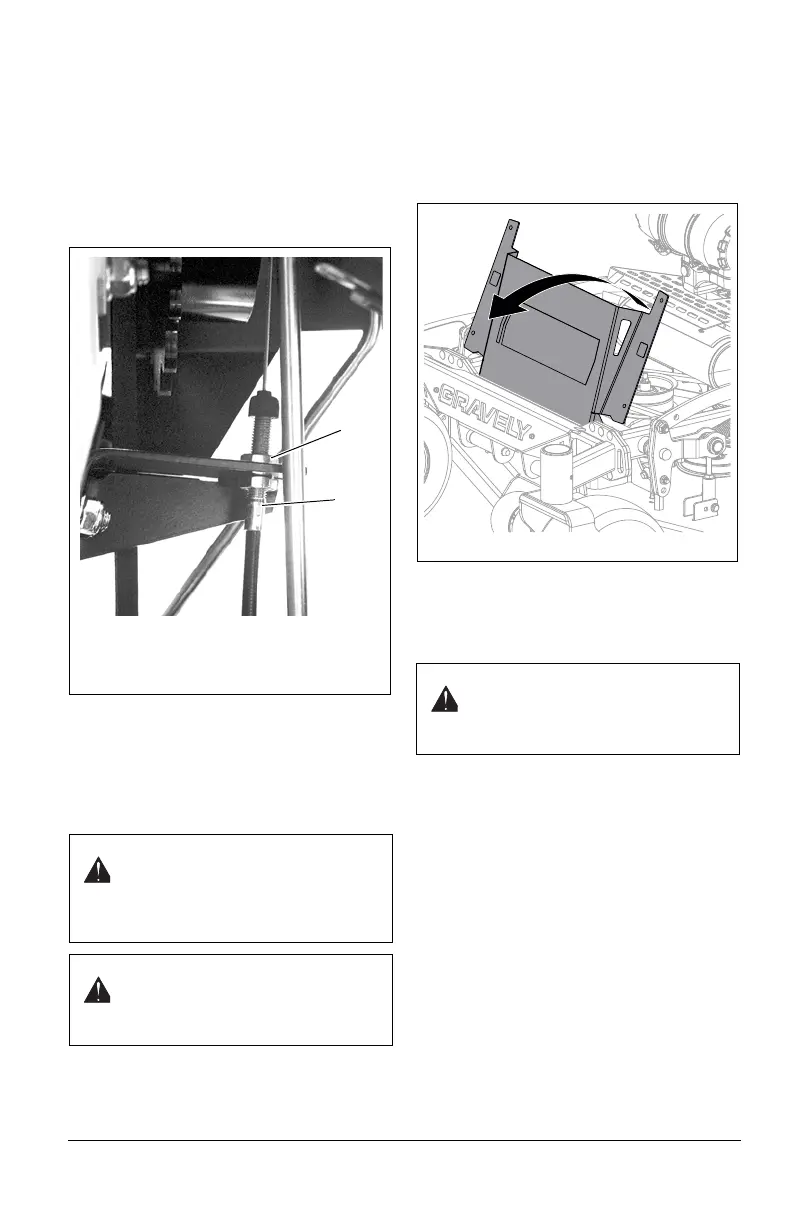 GRAVELY