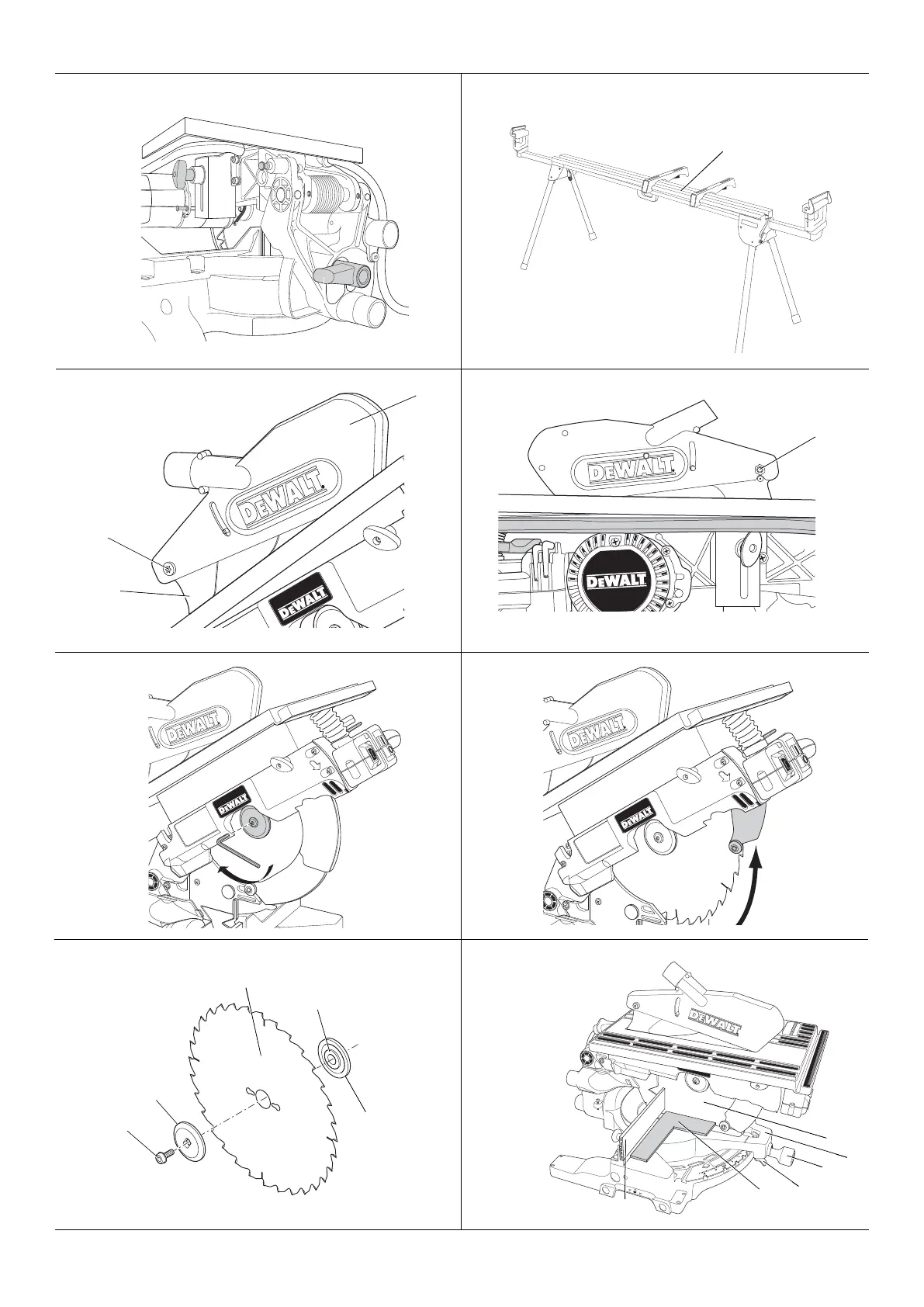 DEWALT

DEWALT

DEWALT

DEWALT

DEWALT

DEWALT

DEWALT

DEWALT

DEWALT