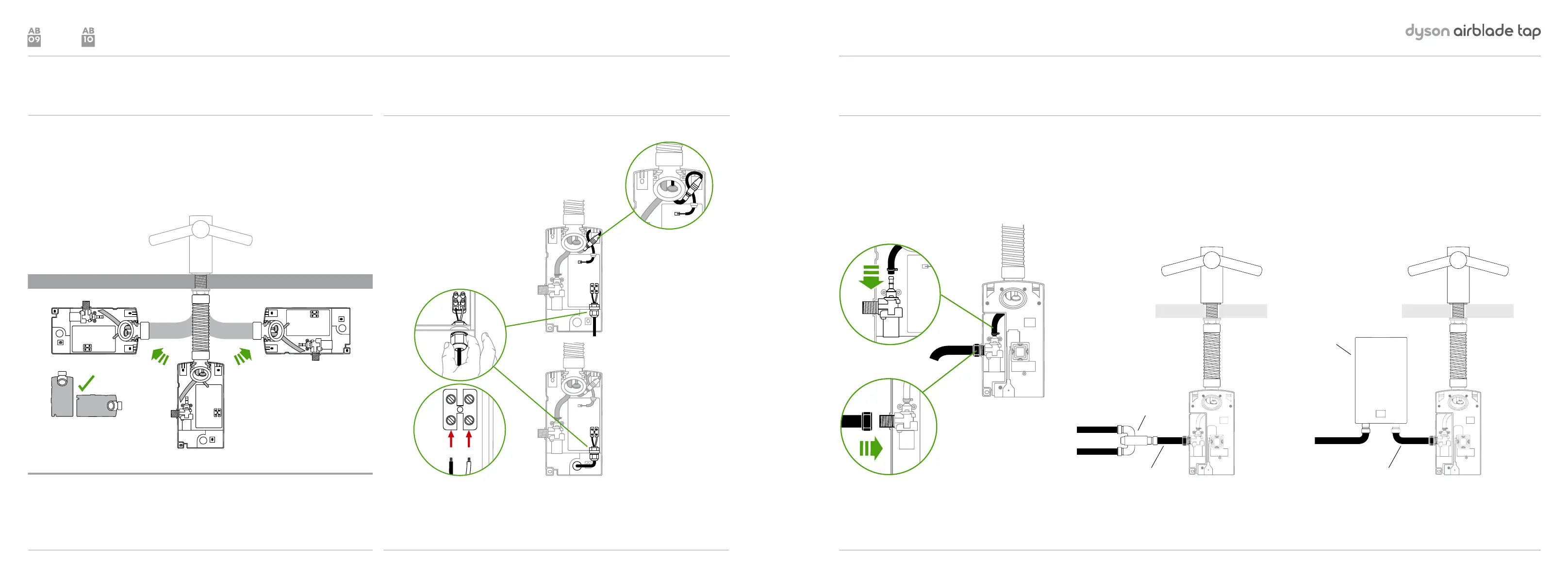 AB 09

AB 10

dyson airblade tap