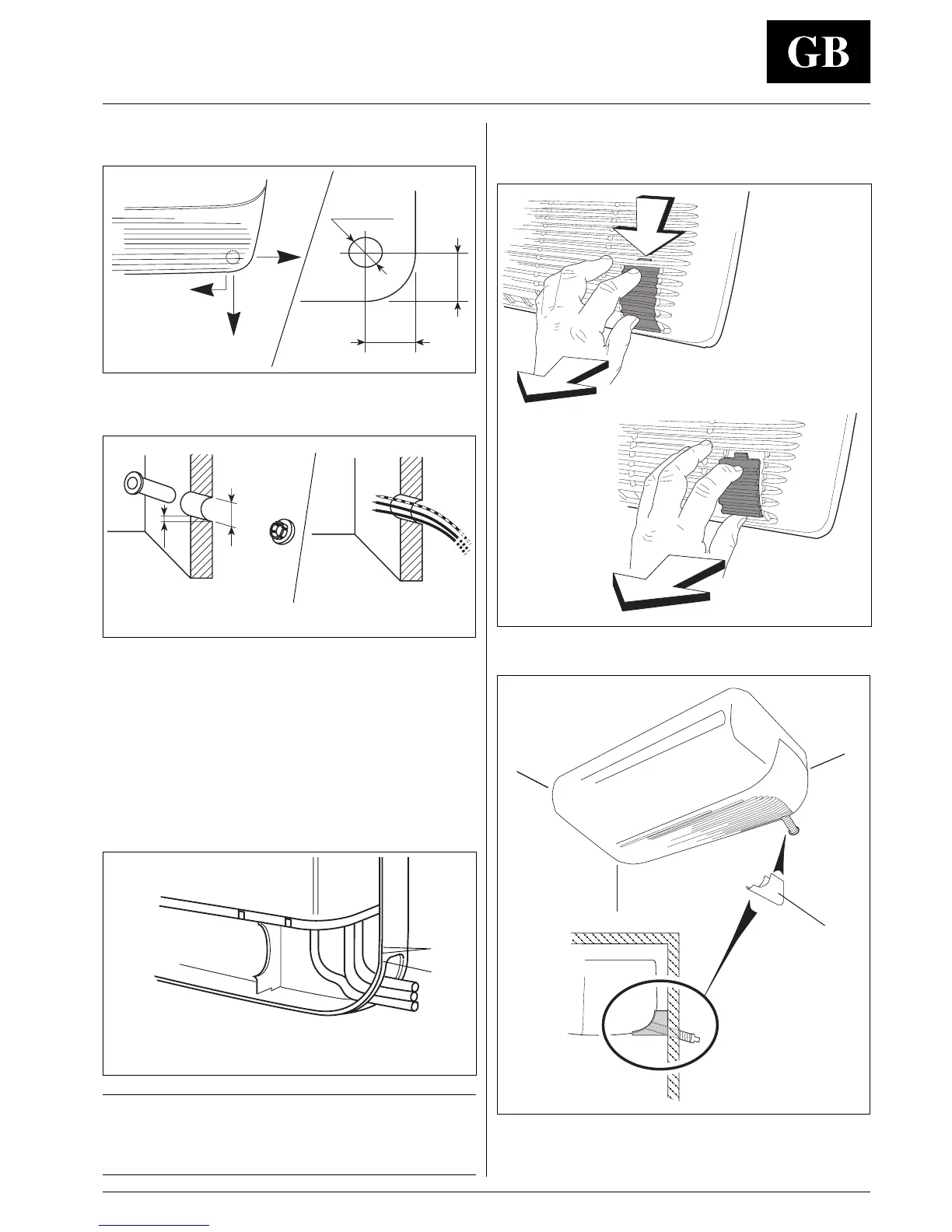 GB