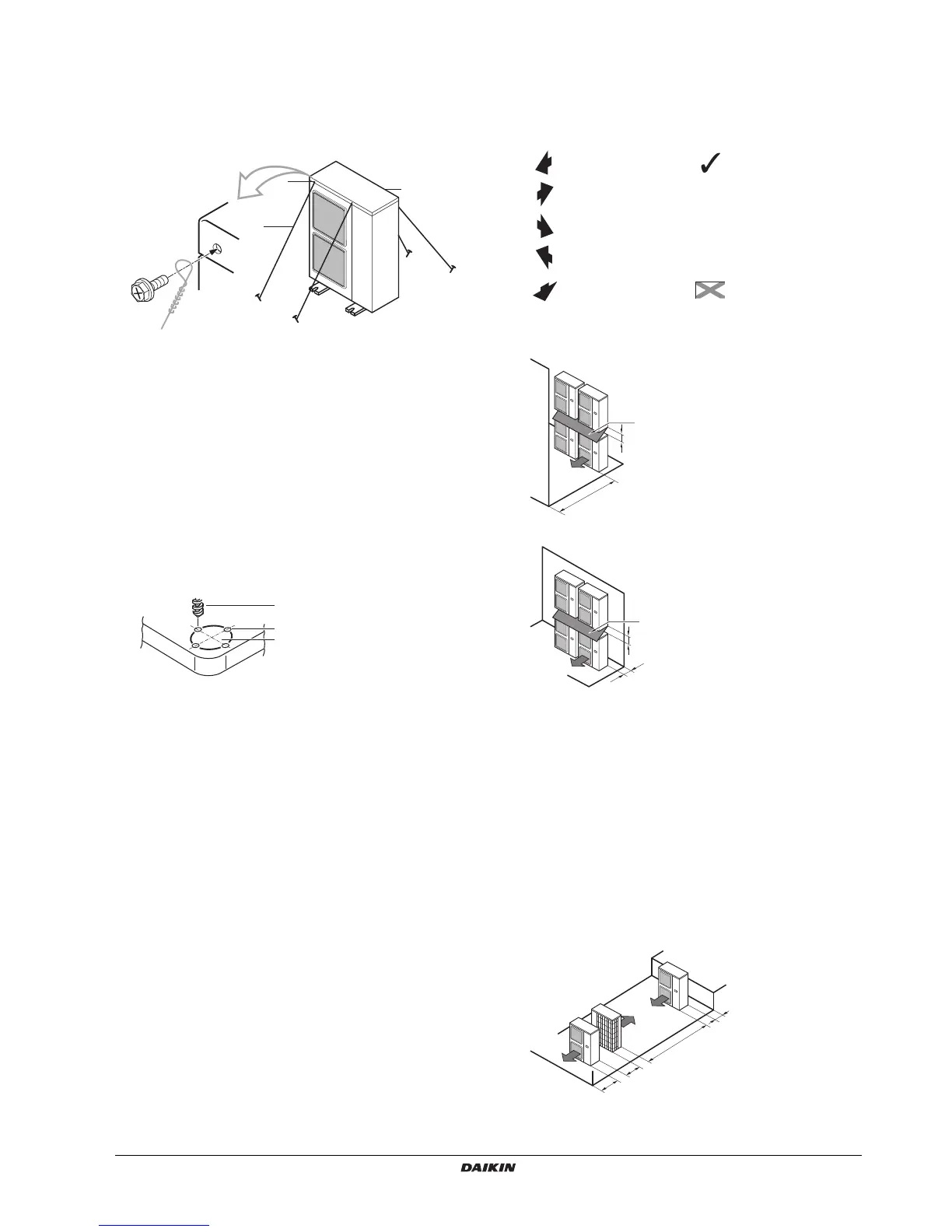 DAIKIN