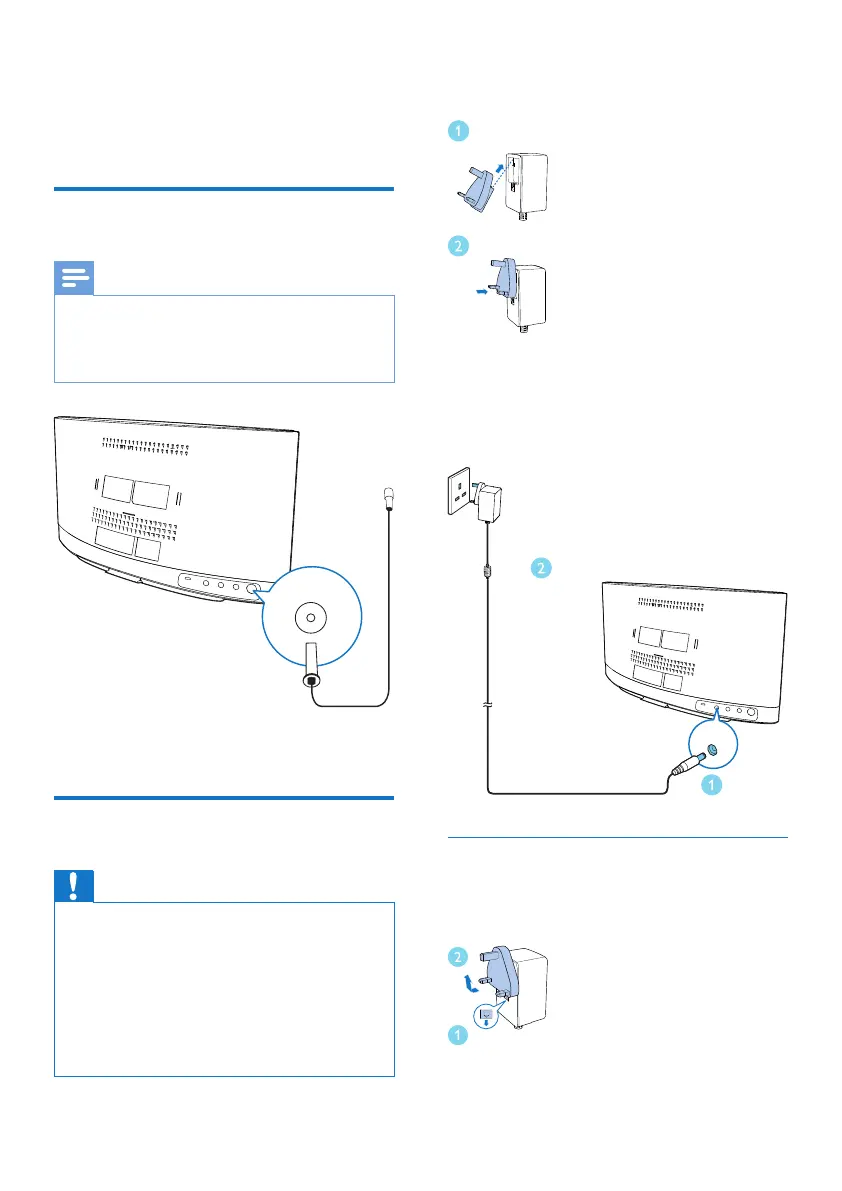 1

2

2

1

2

1