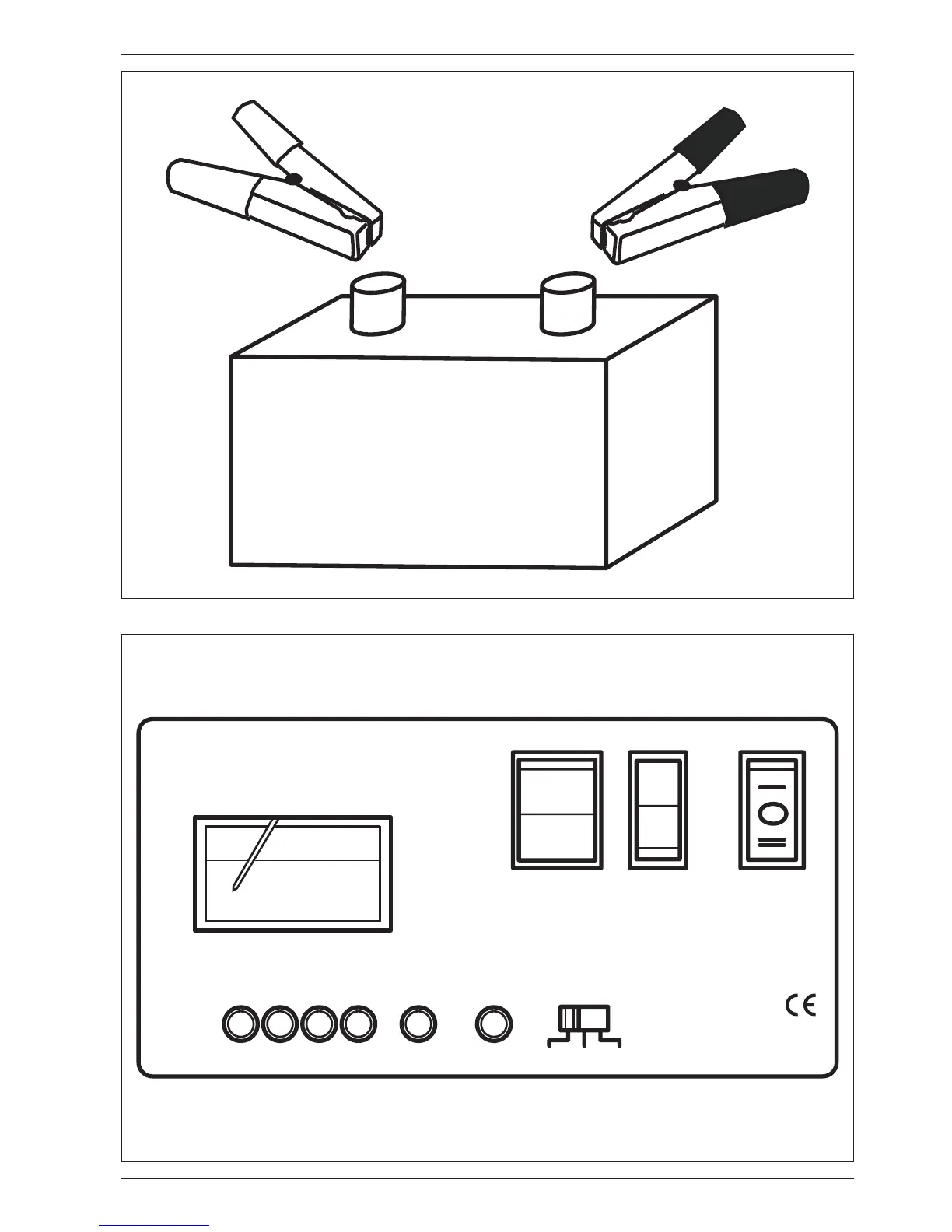 CE