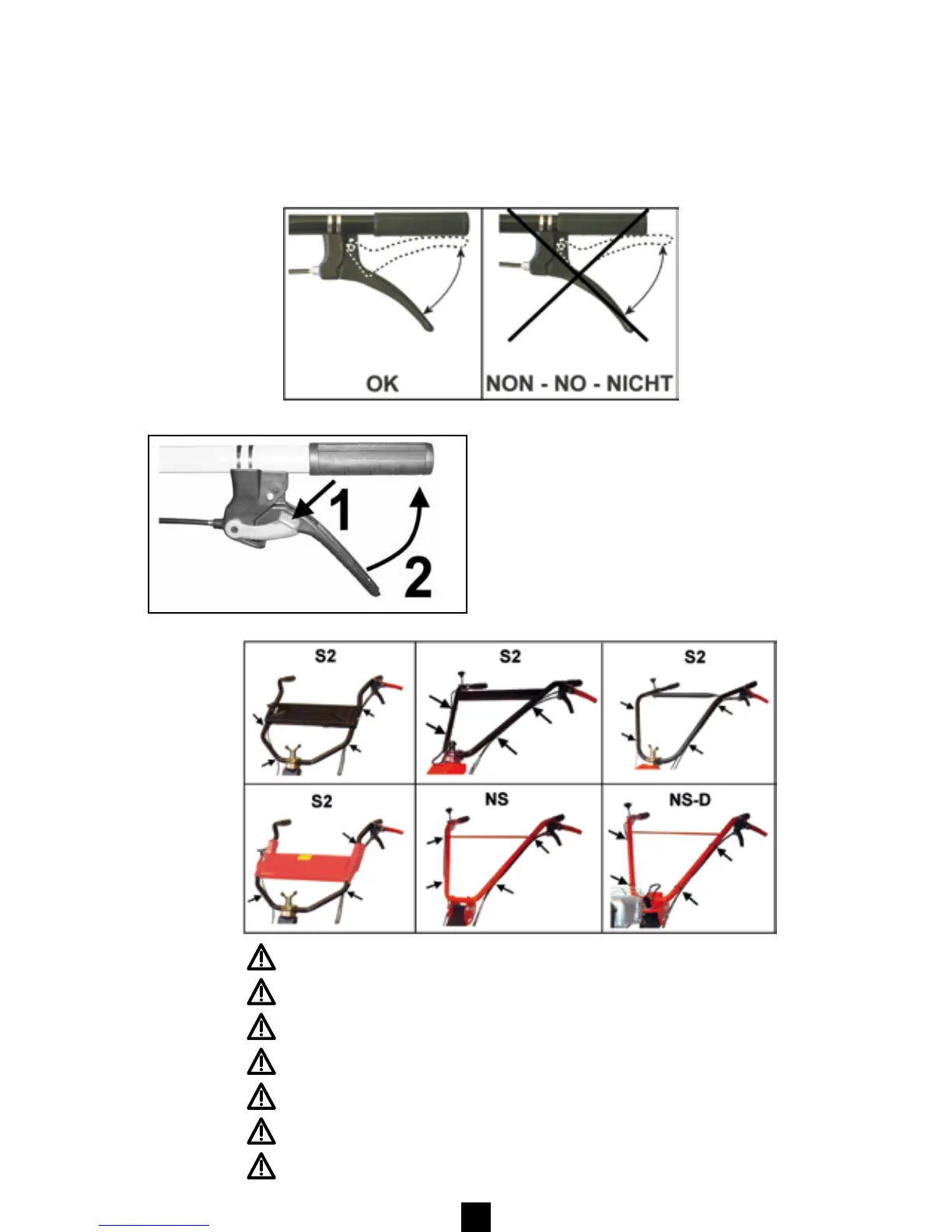 OK

NON - NO - NICHT

1

2

S2

S2

S2

S2

NS

NS-D