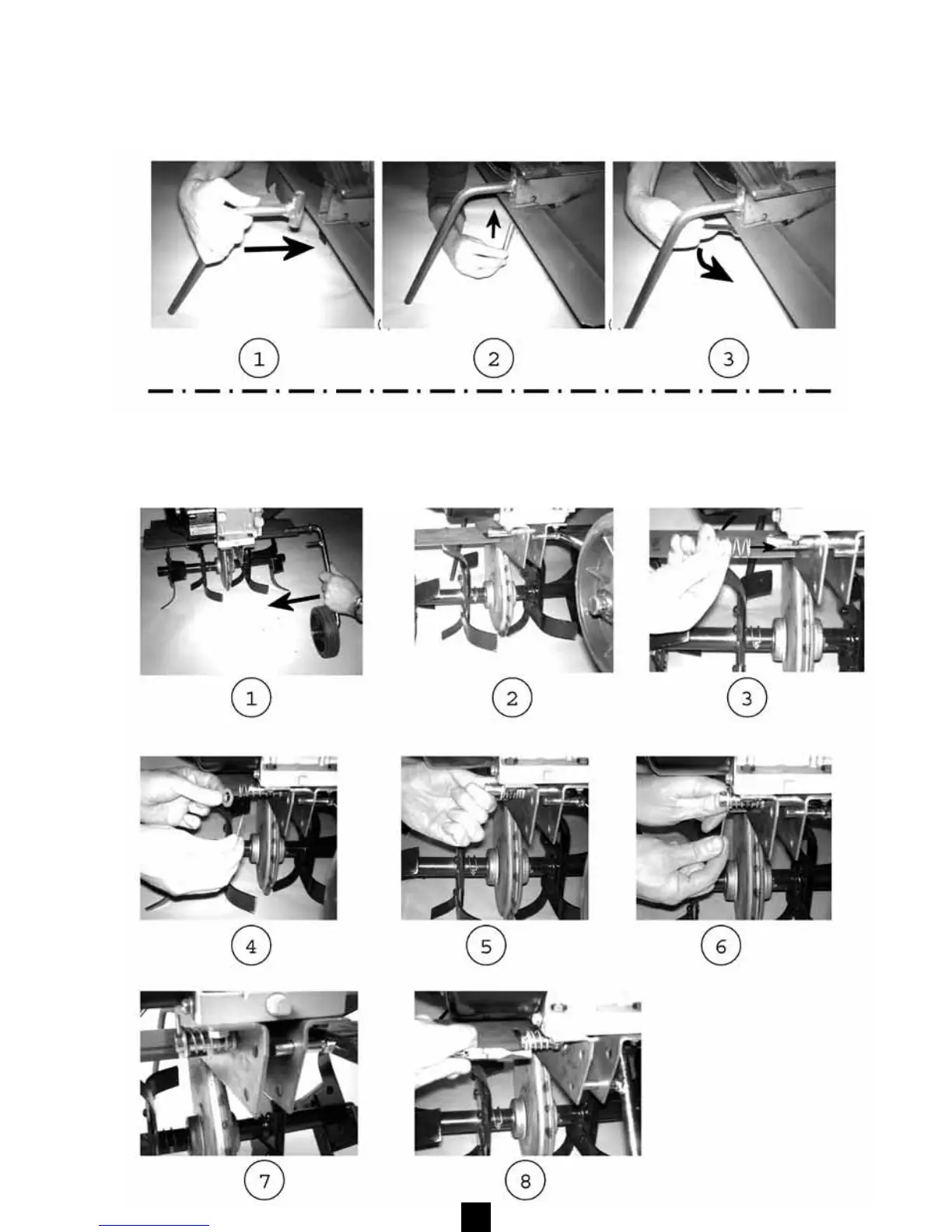 1

2

3

1

2

3

4

5

6

7

8