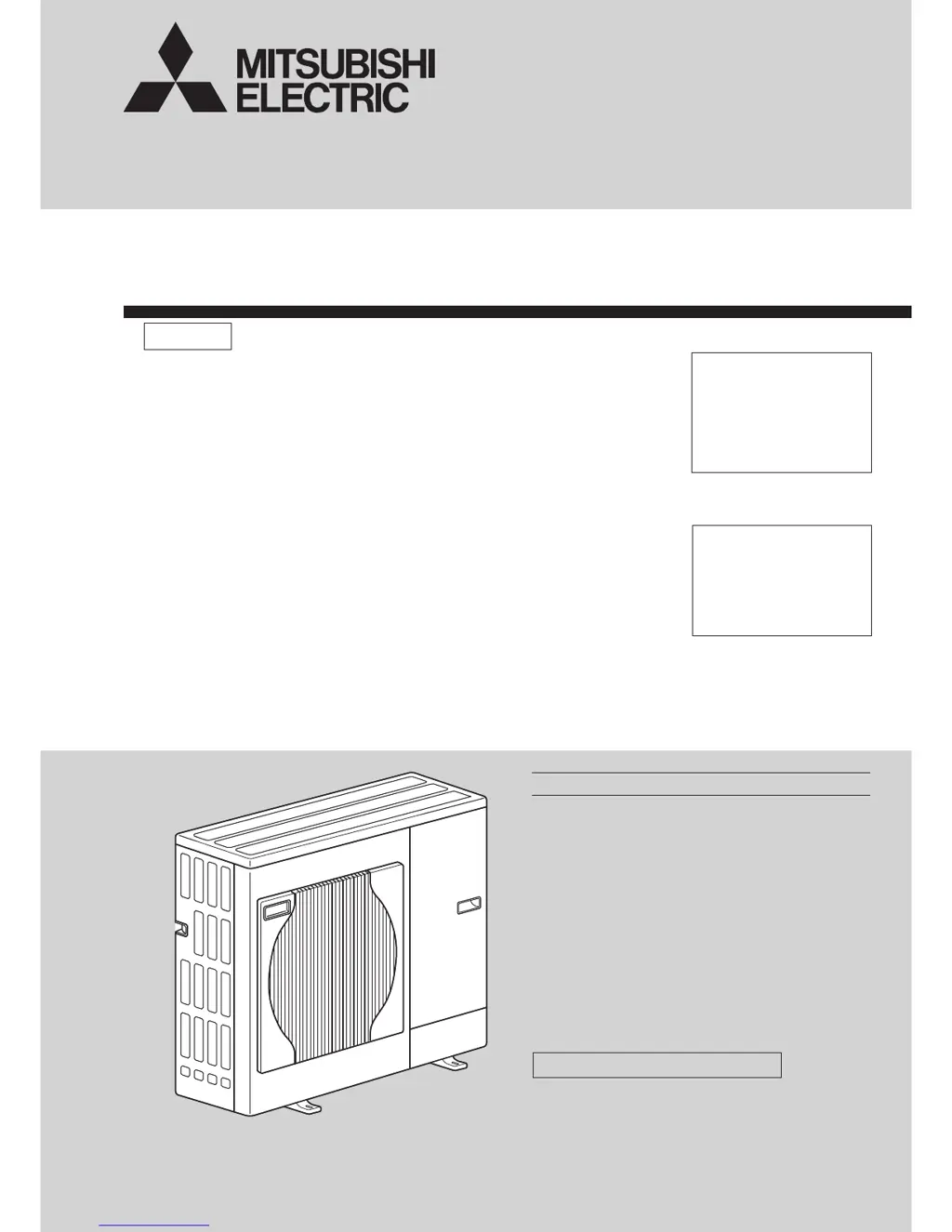 MITSUBISHI
ELECTRIC