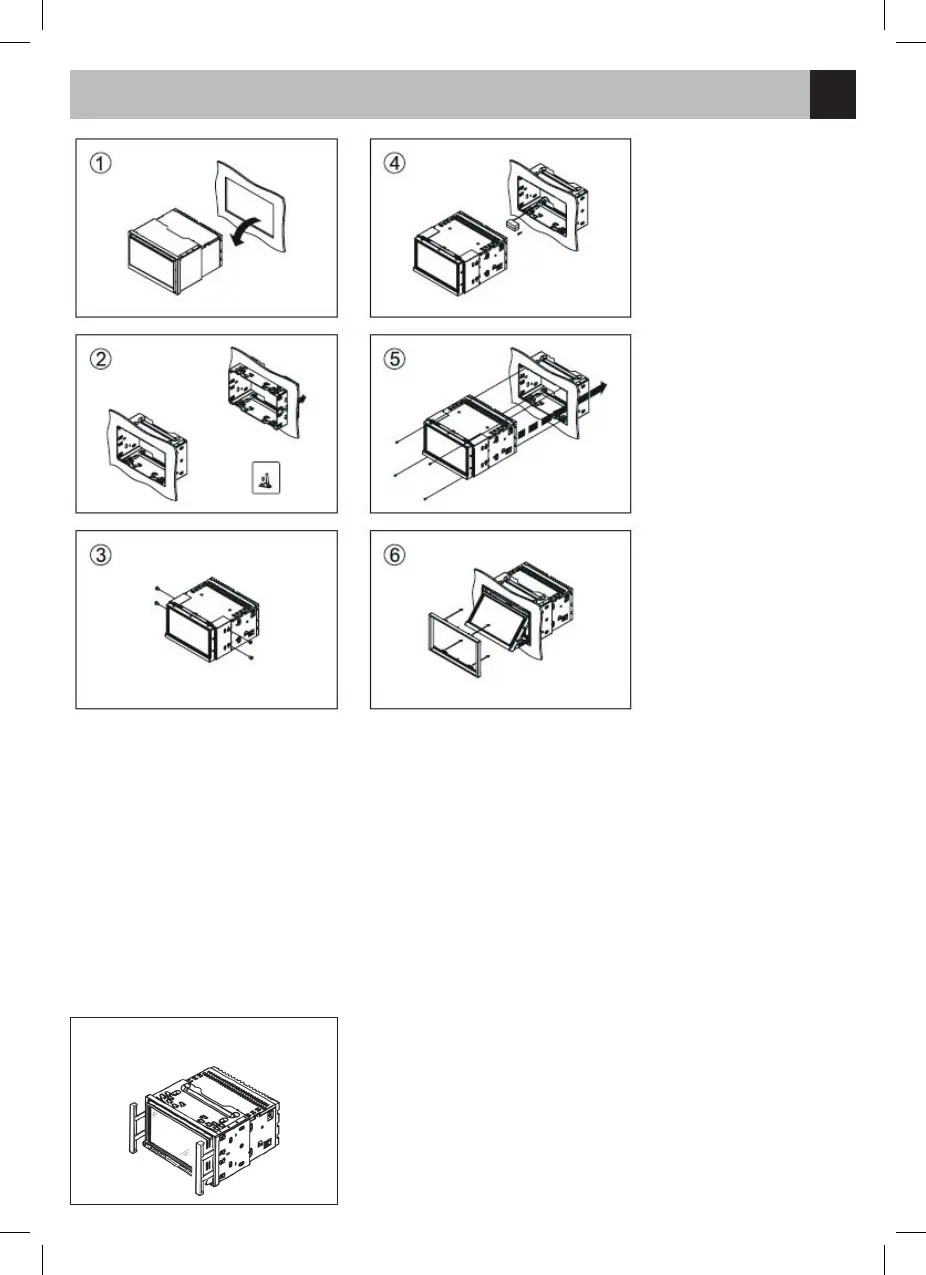 ①

④

②

⑤

③

⑥